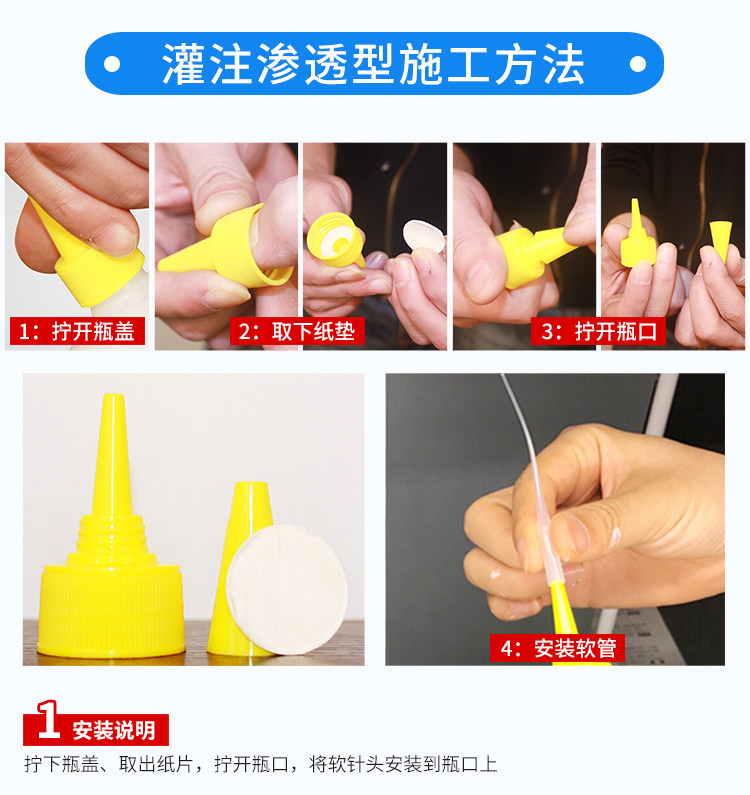 灌注渗透型施工方法

1：拧开瓶盖

2：取下纸垫

3：拧开瓶口

4：安装软管

1 安装说明

拧下瓶盖、取出纸片，拧开瓶口，将软针头安装到瓶口上