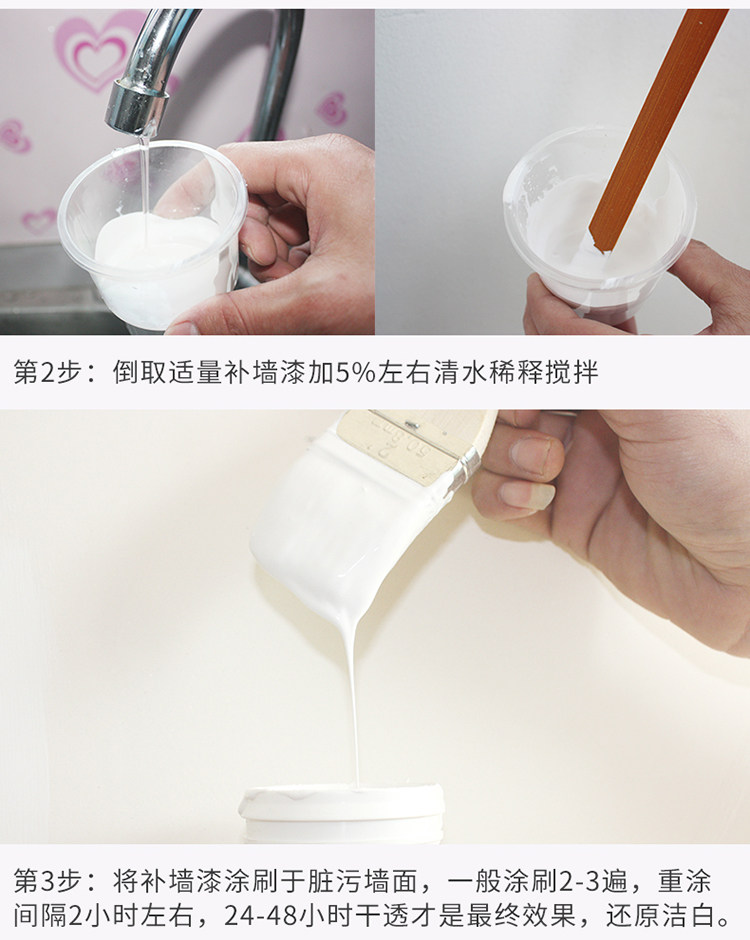 第2步：倒取适量补墙漆加5%左右清水稀释搅拌

第3步：将补墙漆涂刷于脏污墙面，一般涂刷2-3遍，重涂间隔2小时左右，24-48小时干透才是最终效果，还原洁白。