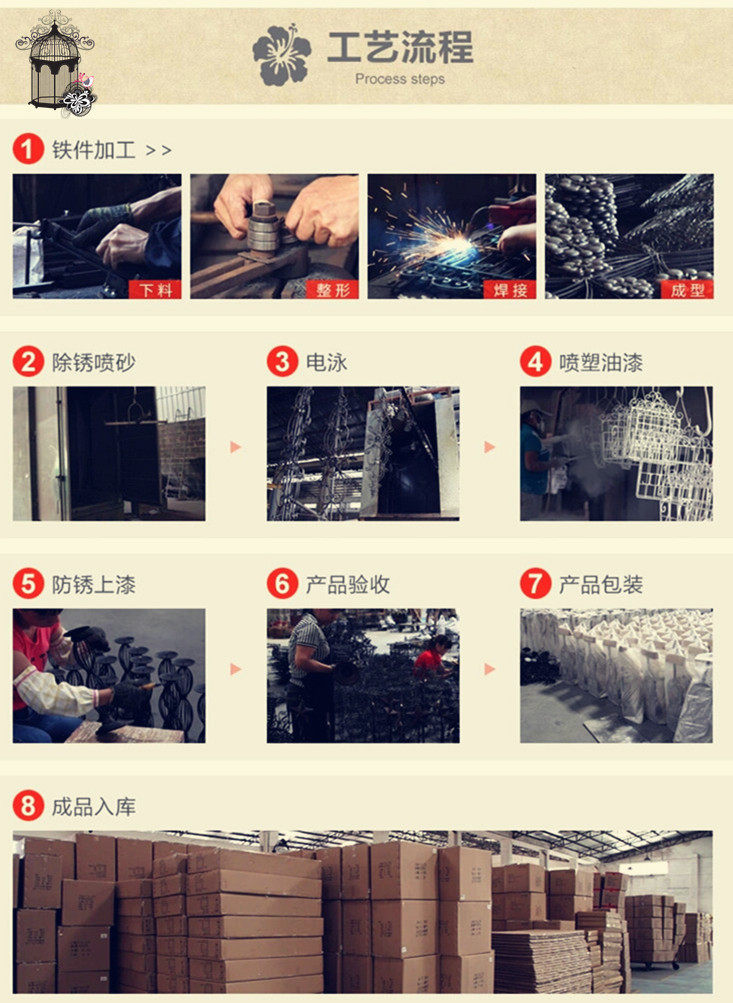 工艺流程
Process steps

1 铁件加工 >>

下料

整形

焊接

成型

2 除锈喷砂

3 电泳

4 喷塑油漆

5 防锈上漆

6 产品验收

7 产品包装

8 成品入库