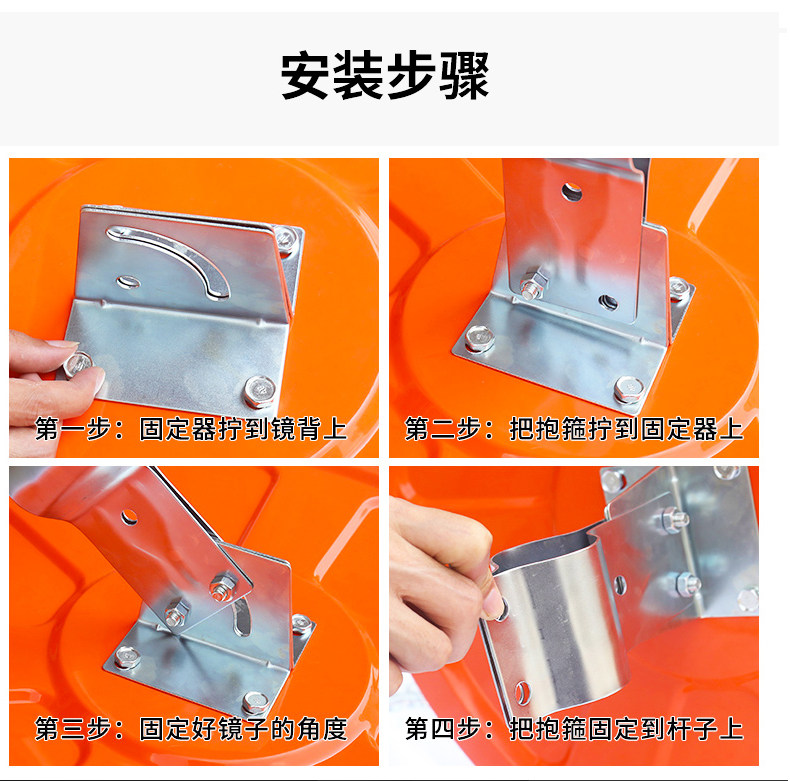 安装步骤

第一步：固定器拧到镜背上

第二步：把抱箍拧到固定器上

第三步：固定好镜子的角度

第四步：把抱箍固定到杆子上