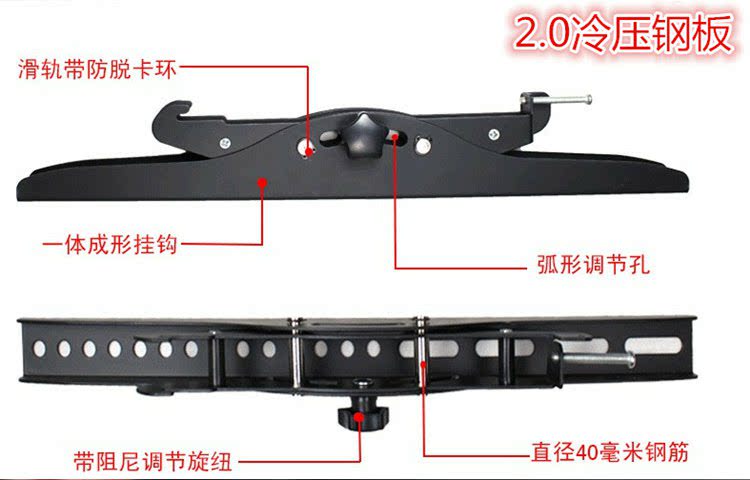 2.0冷压钢板

滑轨带防脱卡环

一体成形挂钩

弧形调节孔

带阻尼调节旋纽

直径40毫米钢筋