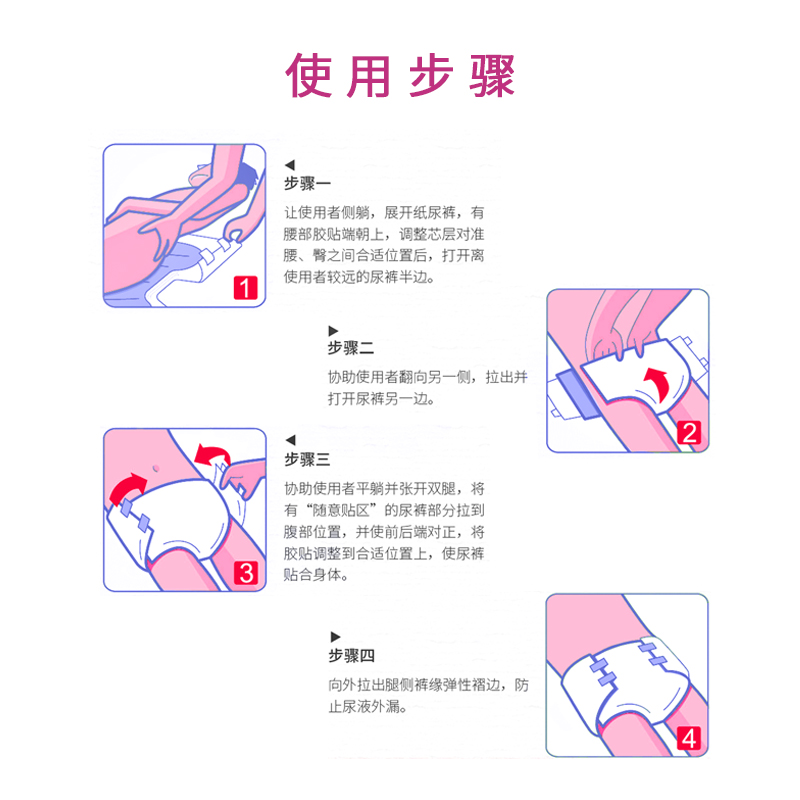 使用步骤

1

步骤一

让使用者侧躺，展开纸尿裤，有腰部胶贴端朝上，调整芯层对准腰、臀之间合适位置后，打开离使用者较远的尿裤半边。

步骤二

协助使用者翻向另一侧，拉出并打开尿裤另一边。

2

3

步骤三

协助使用者平躺并张开双腿，将有“随意贴区”的尿裤部分拉到腹部位置，并使前后端对正，将胶贴调整到合适位置上，使尿裤贴合身体。

步骤四

向外拉出腿侧裤缘弹性褶边，防止尿液外漏。

4