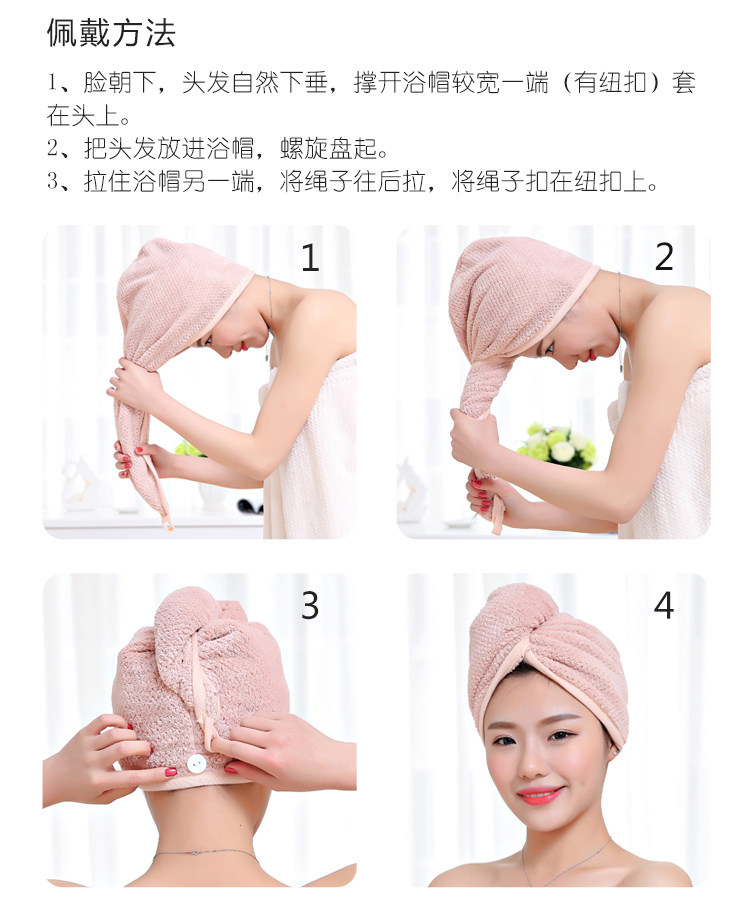 佩戴方法

1、脸朝下，头发自然下垂，撑开浴帽较宽一端（有纽扣）套在头上。
2、把头发放进浴帽，螺旋盘起。
3、拉住浴帽另一端，将绳子往后拉，将绳子扣在纽扣上。

1

2

3

4