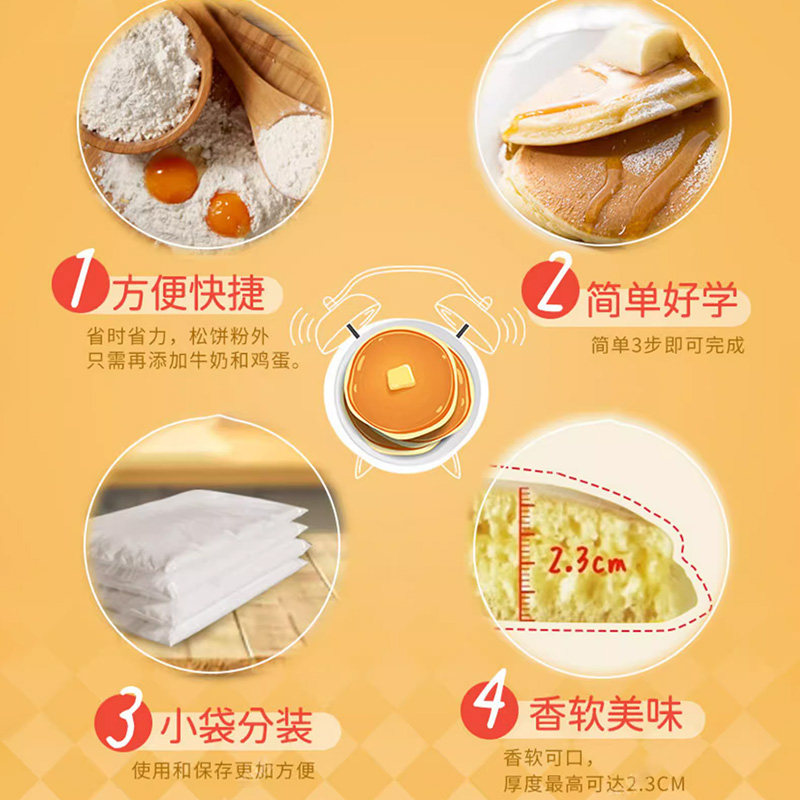 1 方便快捷

省时省力，松饼粉外只需再添加牛奶和鸡蛋。

2 简单好学

简单3步即可完成

2.3cm

3 小袋分装

使用和保存更加方便

4 香软美味

香软可口，厚度最高可达2.3CM