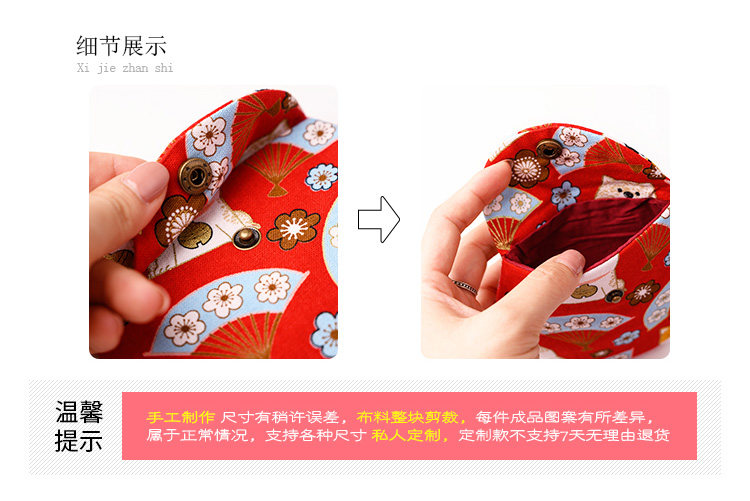 细节展示
Xi jie zhan shi

温馨提示

手工制作 尺寸有稍许误差，布料整块剪裁，每件成品图案有所差异，属于正常情况，支持各种尺寸 私人定制，定制款不支持7天无理由退货