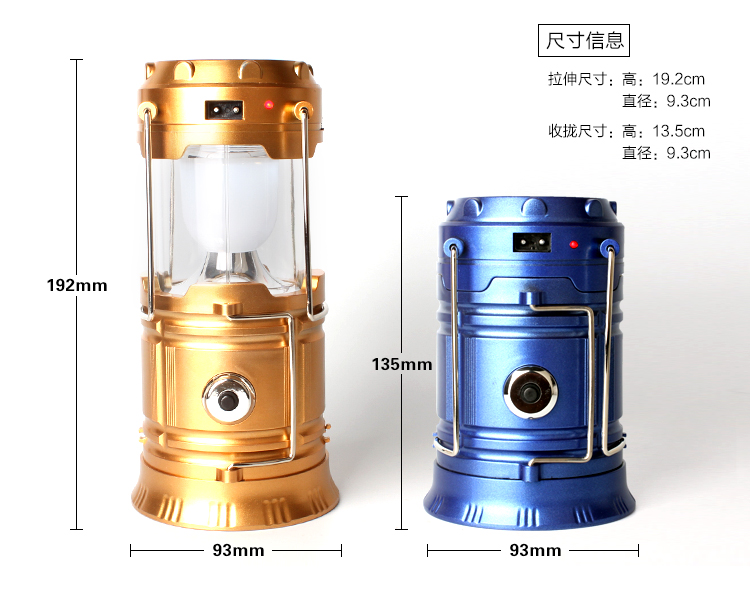 尺寸信息

拉伸尺寸：高：19.2cm
直径：9.3cm

收拢尺寸：高：13.5cm
直径：9.3cm

192mm

135mm

93mm

93mm