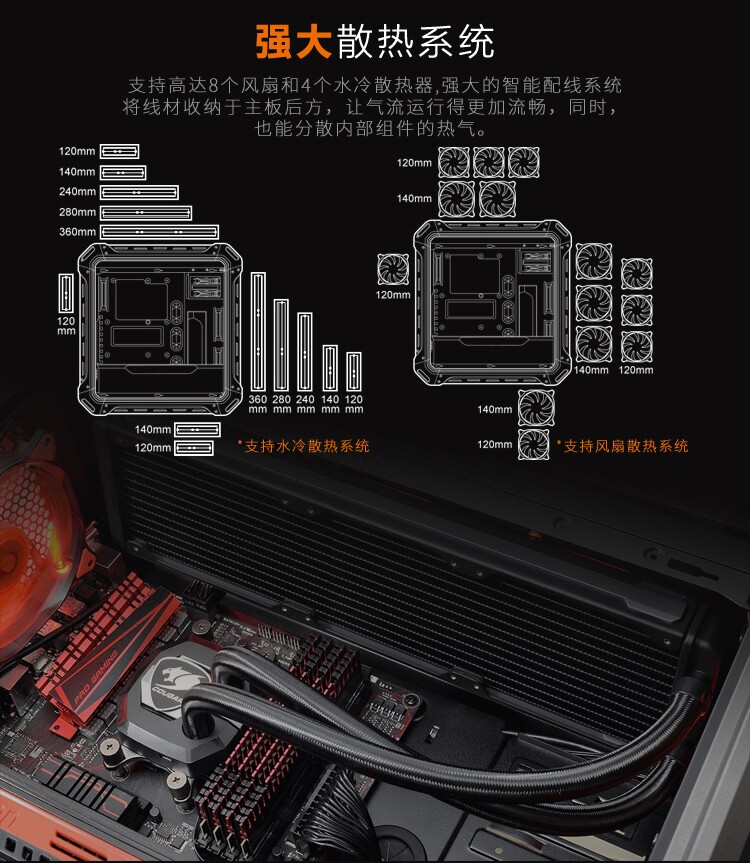 强大散热系统

支持高达8个风扇和4个水冷散热器,强大的智能配线系统将线材收纳于主板后方，让气流运行得更加流畅，同时，也能分散内部组件的热气。

120mm
140mm
240mm
280mm
360mm
120 mm
360 mm
280 mm
240 mm
140 mm
120 mm
140mm
120mm
*支持水冷散热系统

120mm
140mm
120mm
140mm
120mm
140mm
120mm
*支持风扇散热系统

PRO GAMING
COUGAR