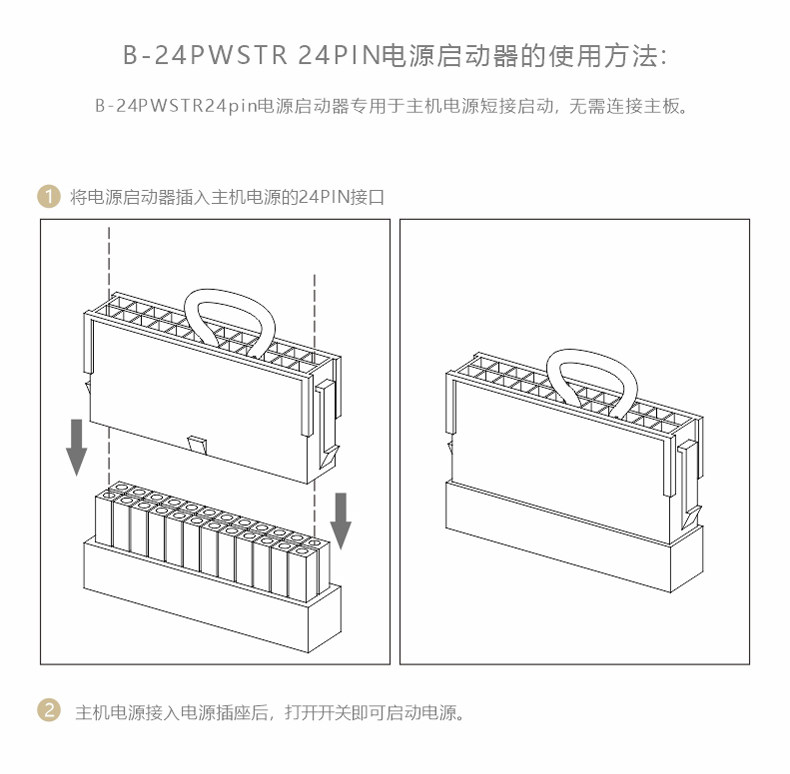 B-24PWSTR 24PIN电源启动器的使用方法:

B-24PWSTR24pin电源启动器专用于主机电源短接启动，无需连接主板。

1 将电源启动器插入主机电源的24PIN接口

2 主机电源接入电源插座后，打开开关即可启动电源。