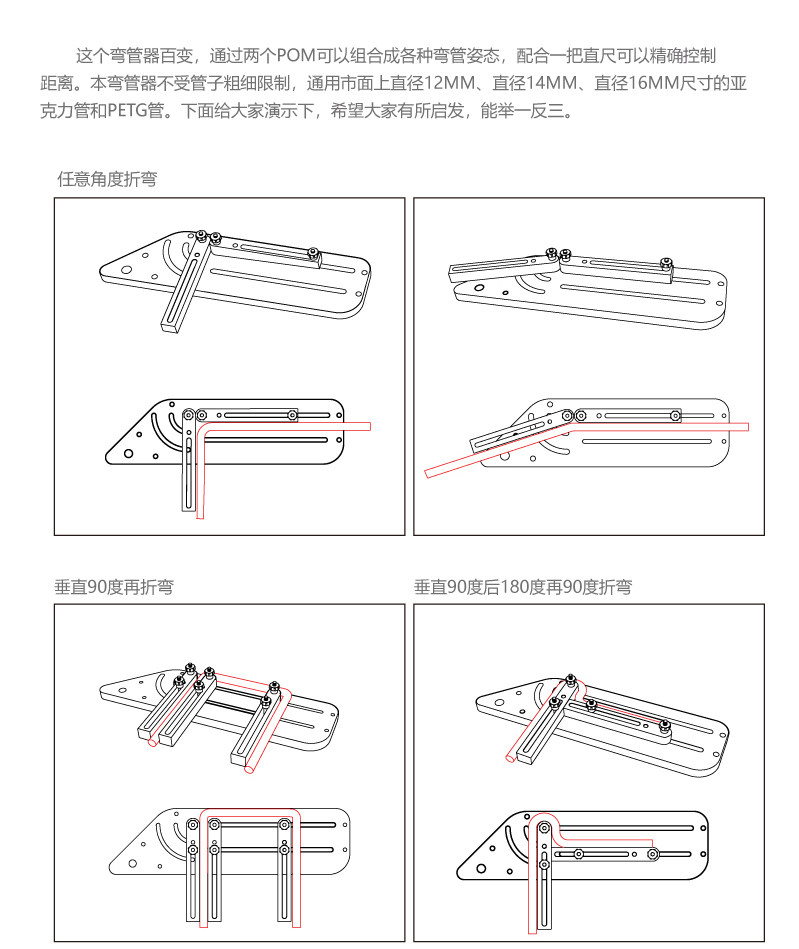 这个弯管器百变，通过两个POM可以组合成各种弯管姿态，配合一把直尺可以精确控制距离。本弯管器不受管子粗细限制，通用市面上直径12MM、直径14MM、直径16MM尺寸的亚克力管和PETG管。下面给大家演示下，希望大家有所启发，能举一反三。

任意角度折弯

垂直90度再折弯

垂直90度后180度再90度折弯