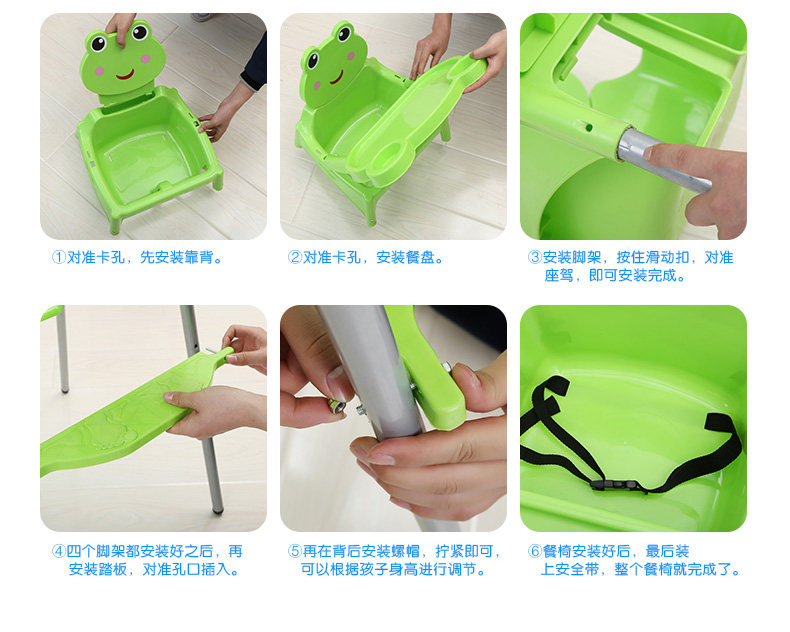 ①对准卡孔，先安装靠背。

②对准卡孔，安装餐盘。

③安装脚架，按住滑动扣，对准座驾，即可安装完成。

④四个脚架都安装好之后，再安装踏板，对准孔口插入。

⑤再在背后安装螺帽，拧紧即可，可以根据孩子身高进行调节。

⑥餐椅安装好后，最后装上安全带，整个餐椅就完成了。