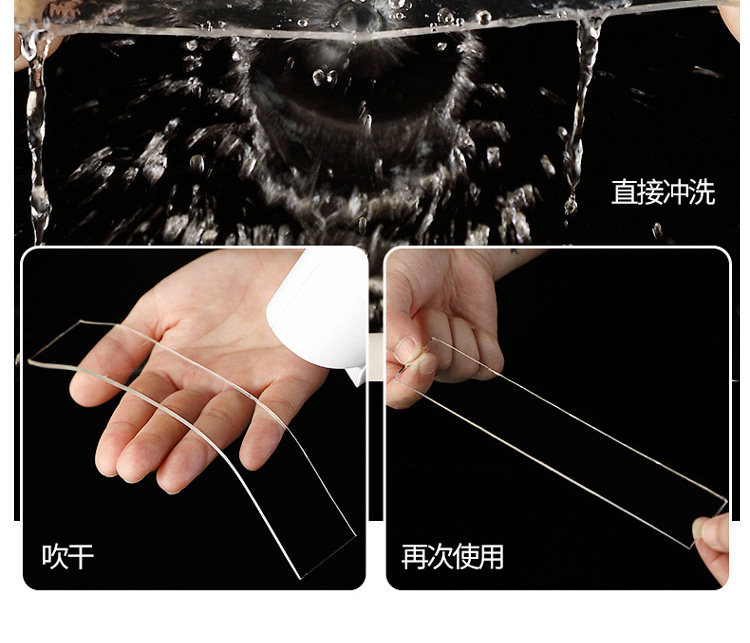 直接冲洗

吹干

再次使用