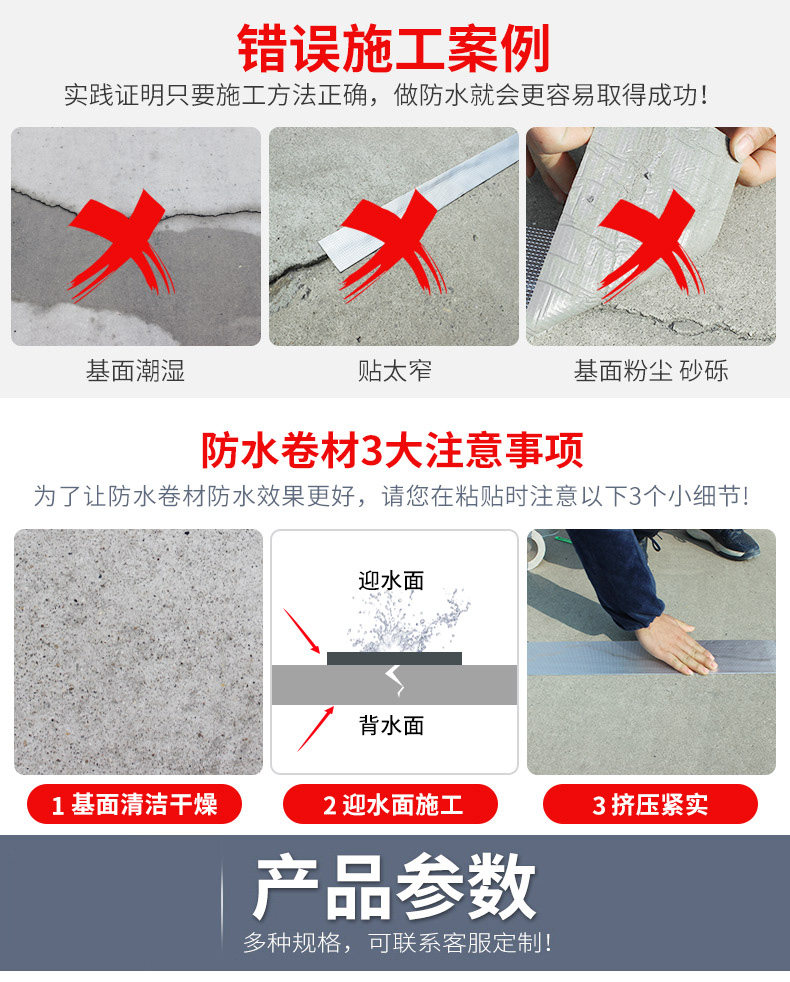 错误施工案例

实践证明只要施工方法正确，做防水就会更容易取得成功！

基面潮湿

贴太窄

基面粉尘 砂砾

防水卷材3大注意事项

为了让防水卷材防水效果更好，请您在粘贴时注意以下3个小细节！

迎水面

背水面

1 基面清洁干燥

2 迎水面施工

3 挤压紧实

产品参数

多种规格，可联系客服定制！