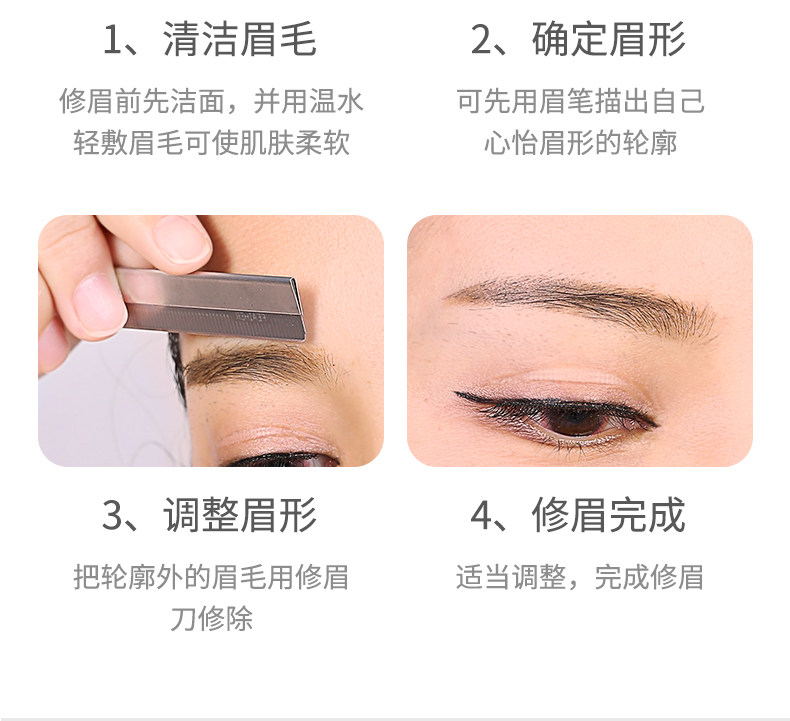 1、清洁眉毛

修眉前先洁面，并用温水轻敷眉毛可使肌肤柔软

2、确定眉形

可先用眉笔描出自己心怡眉形的轮廓

3、调整眉形

把轮廓外的眉毛用修眉刀修除

4、修眉完成

适当调整，完成修眉