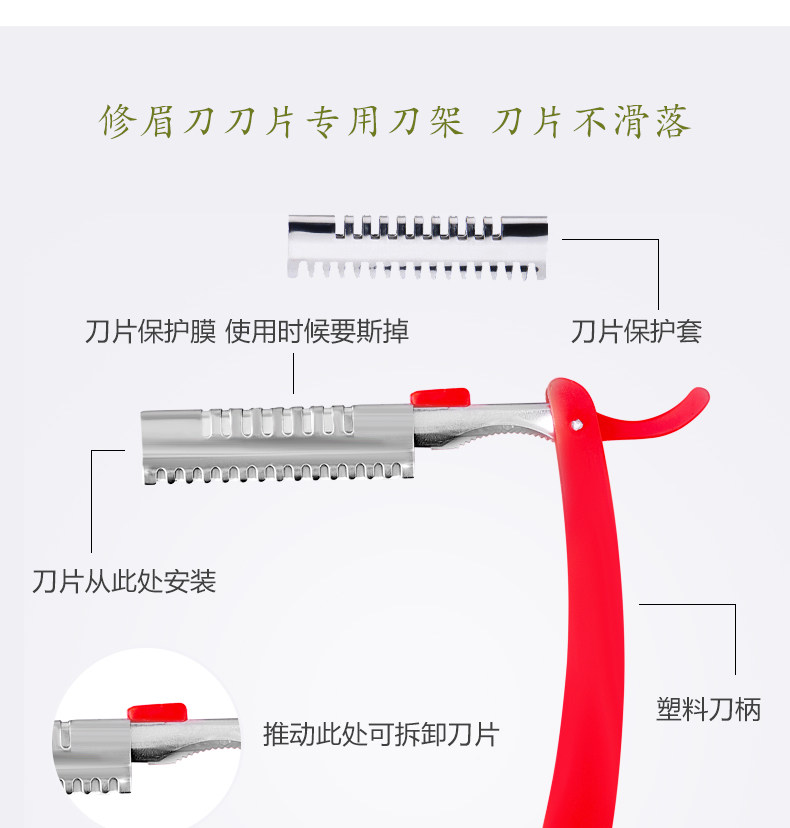 修眉刀刀片专用刀架 刀片不滑落

刀片保护膜 使用时候要斯掉

刀片保护套

刀片从此处安装

塑料刀柄

推动此处可拆卸刀片