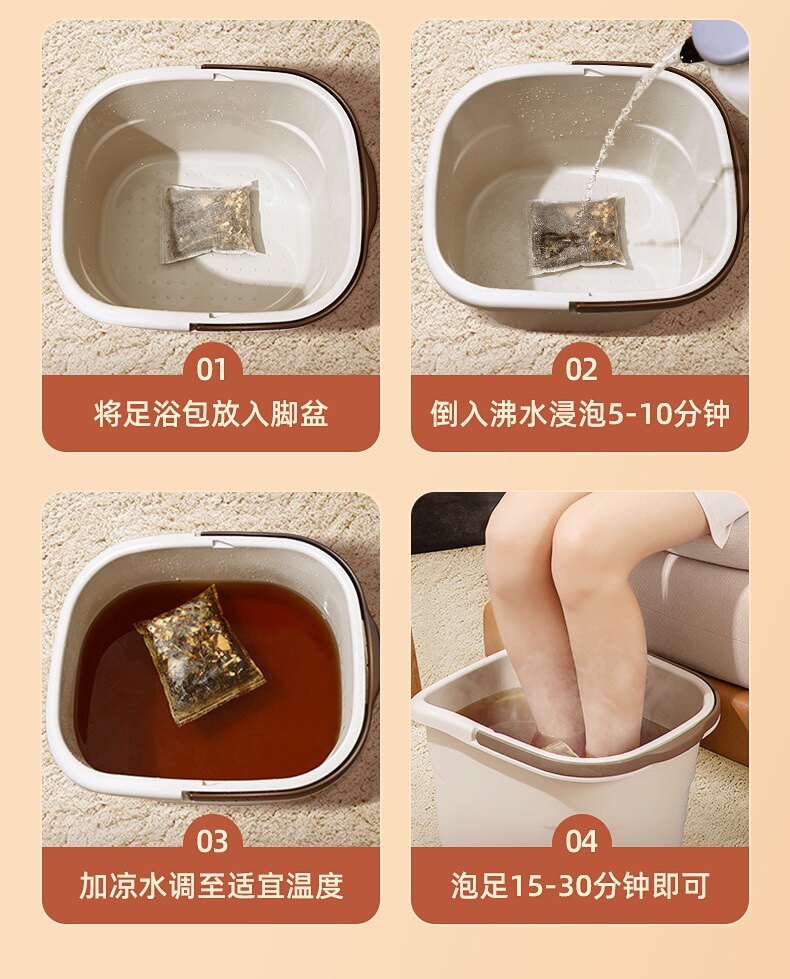 01
将足浴包放入脚盆

02
倒入沸水浸泡5-10分钟

03
加凉水调至适宜温度

04
泡足15-30分钟即可