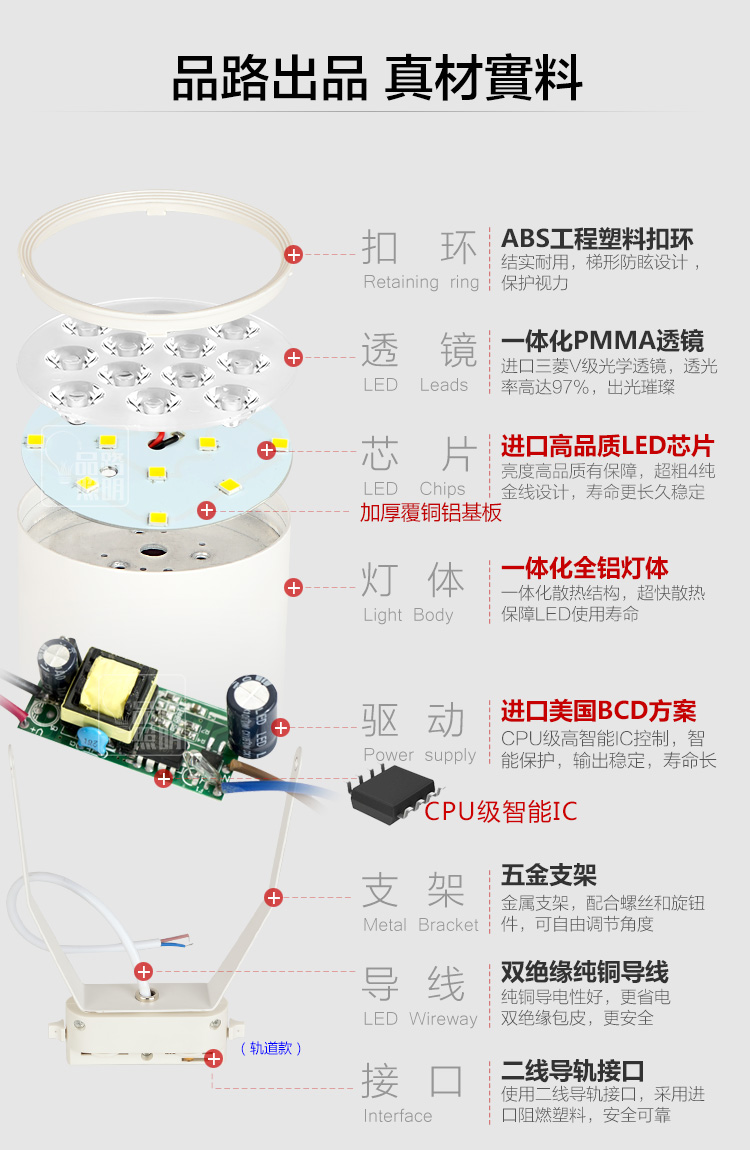 品路出品 真材實料

扣 环
Retaining ring
ABS工程塑料扣环
结实耐用，梯形防眩设计，保护视力

透 镜
LED Leads
一体化PMMA透镜
进口三菱V级光学透镜，透光率高达97%，出光璀璨

芯 片
LED Chips
进口高品质LED芯片
亮度高品质有保障，超粗4纯金线设计，寿命更长久稳定

加厚覆铜铝基板

灯 体
Light Body
一体化全铝灯体
一体化散热结构，超快散热保障LED使用寿命

驱 动
Power supply
进口美国BCD方案
CPU级高智能IC控制，智能保护，输出稳定，寿命长

CPU级智能IC

支 架
Metal Bracket
五金支架
金属支架，配合螺丝和旋钮件，可自由调节角度

导 线
LED Wireway
双绝缘纯铜导线
纯铜导电性好，更省电双绝缘包皮，更安全

（轨道款）

接 口
Interface
二线导轨接口
使用二线导轨接口，采用进口阻燃塑料，安全可靠