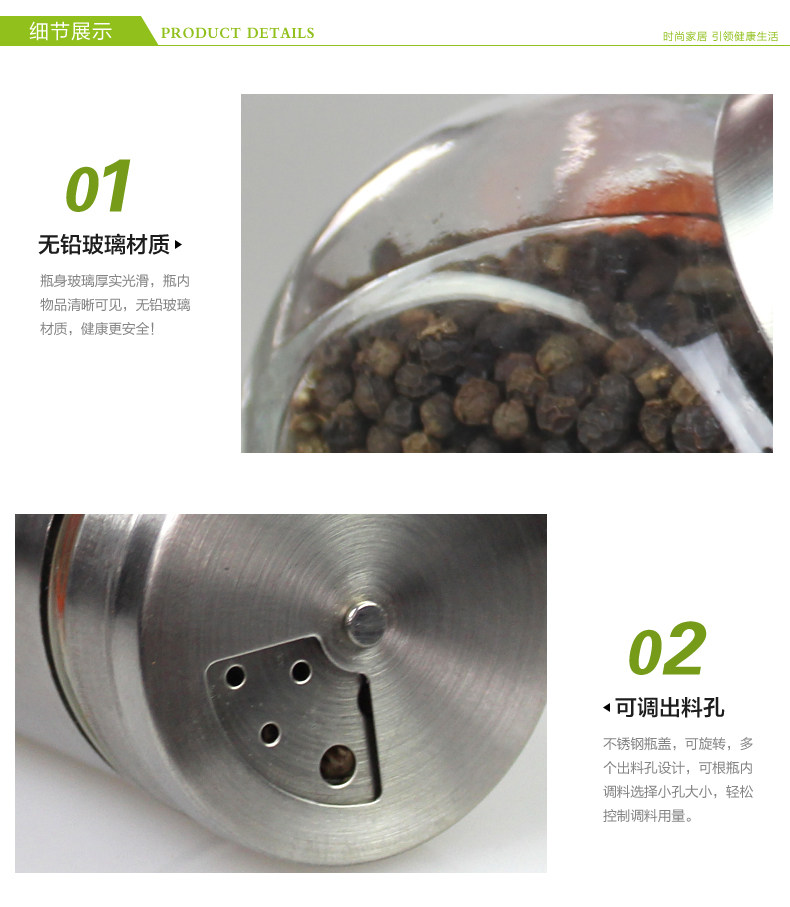 细节展示 PRODUCT DETAILS

时尚家居 引领健康生活

01

无铅玻璃材质

瓶身玻璃厚实光滑，瓶内物品清晰可见，无铅玻璃材质，健康更安全!

02

可调出料孔

不锈钢瓶盖，可旋转，多个出料孔设计，可根瓶内调料选择小孔大小，轻松控制调料用量。