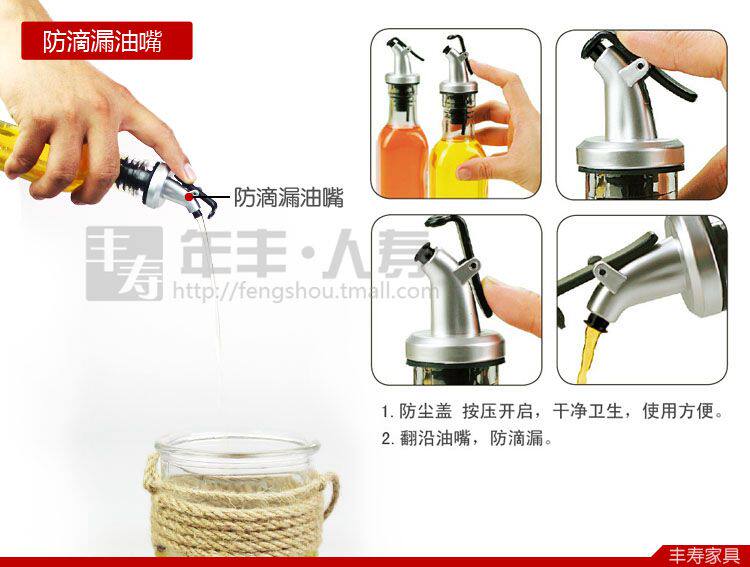 防滴漏油嘴

防滴漏油嘴

丰寿 年丰·人寿
http://fengshou.tmall.com

1. 防尘盖 按压开启，干净卫生，使用方便。
2. 翻沿油嘴，防滴漏。

丰寿家具