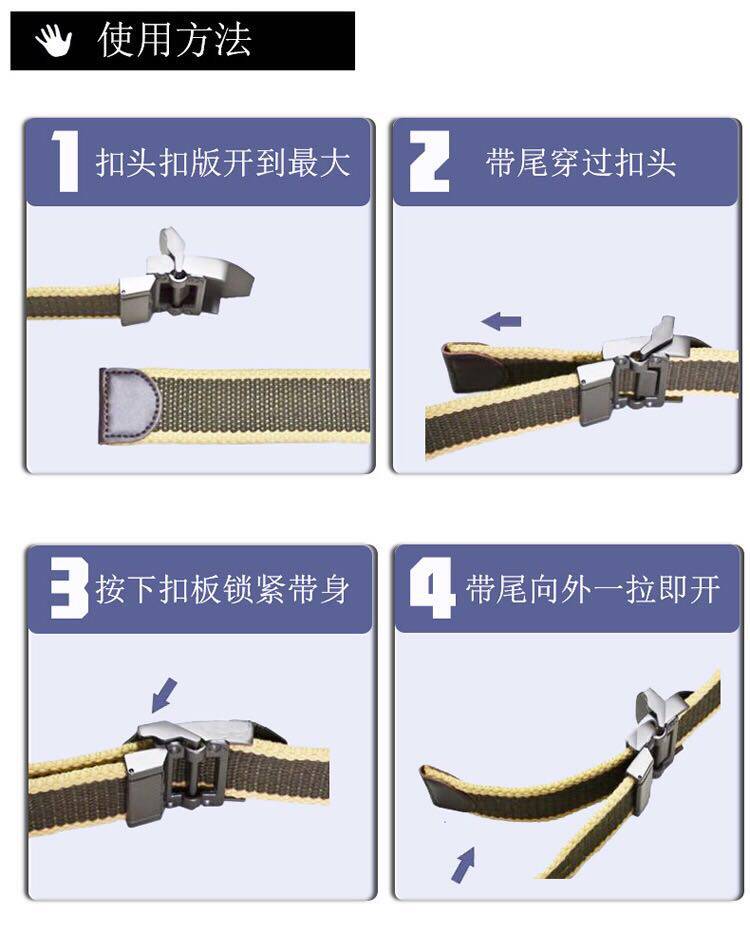 使用方法

1 扣头扣版开到最大

2 带尾穿过扣头

3 按下扣板锁紧带身

4 带尾向外一拉即开