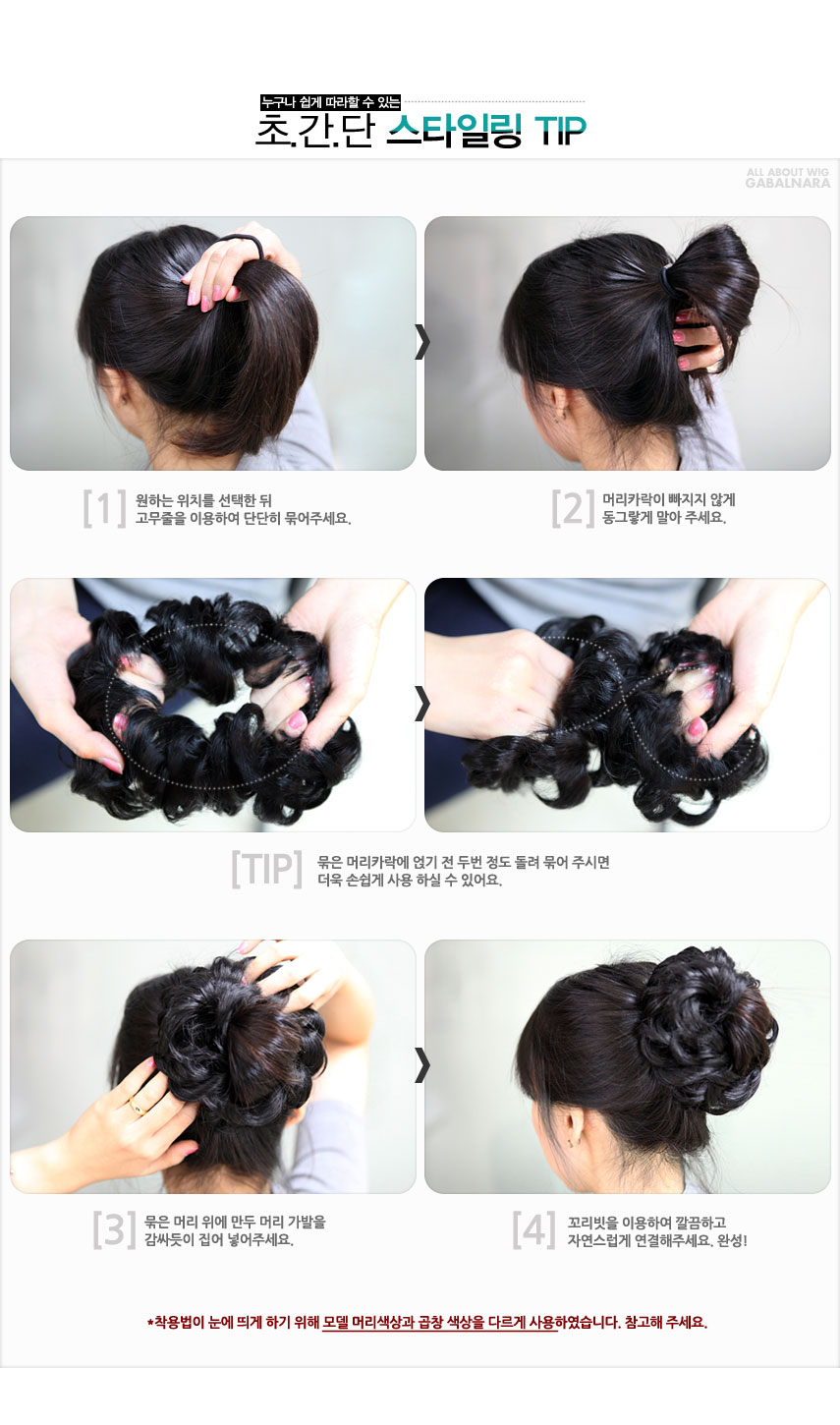 누구나 쉽게 따라할 수 있는

초.간.단 스타일링 TIP

ALL ABOUT WIG
GABALNARA

[1] 원하는 위치를 선택한 뒤 고무줄을 이용하여 단단히 묶어주세요.

[2] 머리카락이 빠지지 않게 동그랗게 말아 주세요.

[TIP] 묶은 머리카락에 얹기 전 두번 정도 돌려 묶어 주시면 더욱 손쉽게 사용 하실 수 있어요.

[3] 묶은 머리 위에 만두 머리 가발을 감싸듯이 집어 넣어주세요.

[4] 꼬리빗을 이용하여 깔끔하고 자연스럽게 연결해주세요. 완성!

*착용법이 눈에 띄게 하기 위해 모델 머리색상과 곱창 색상을 다르게 사용하였습니다. 참고해 주세요.