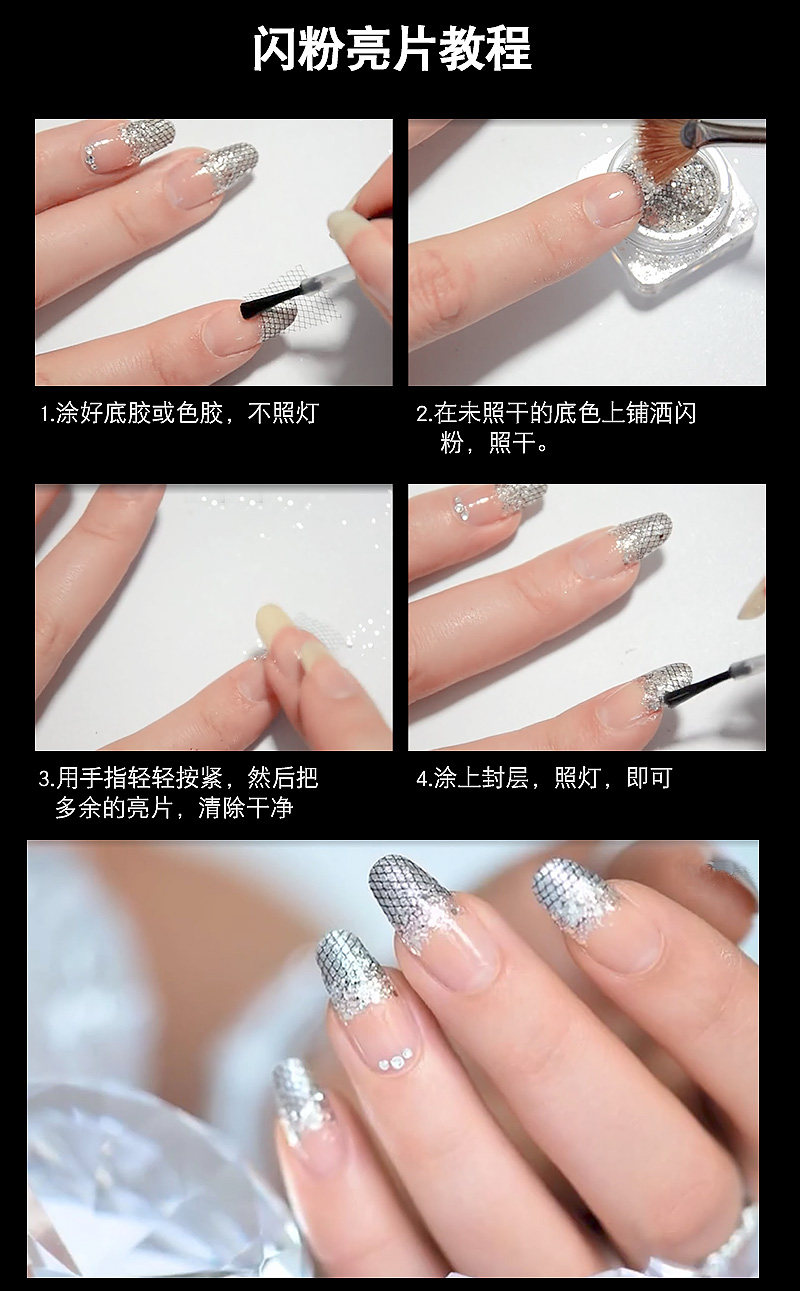 闪粉亮片教程

1.涂好底胶或色胶，不照灯

2.在未照干的底色上铺洒闪粉，照干。

3.用手指轻轻按紧，然后把多余的亮片，清除干净

4.涂上封层，照灯，即可