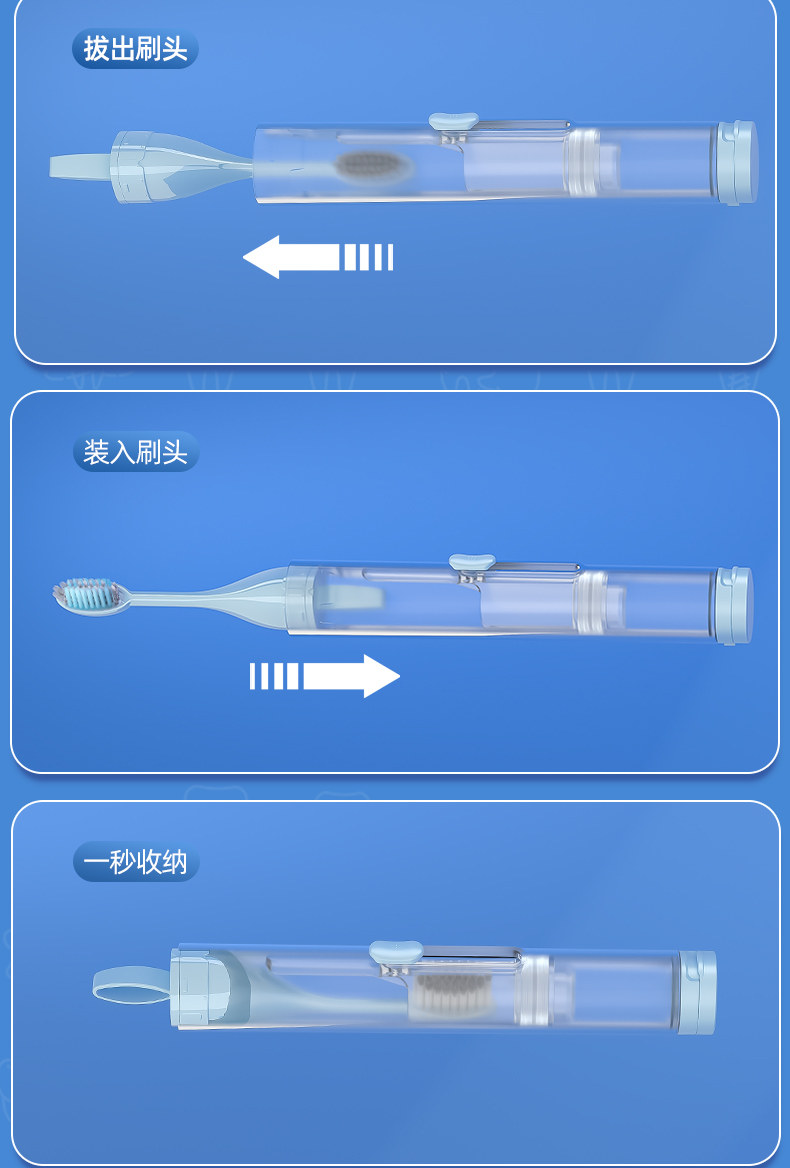 拔出刷头

装入刷头

一秒收纳