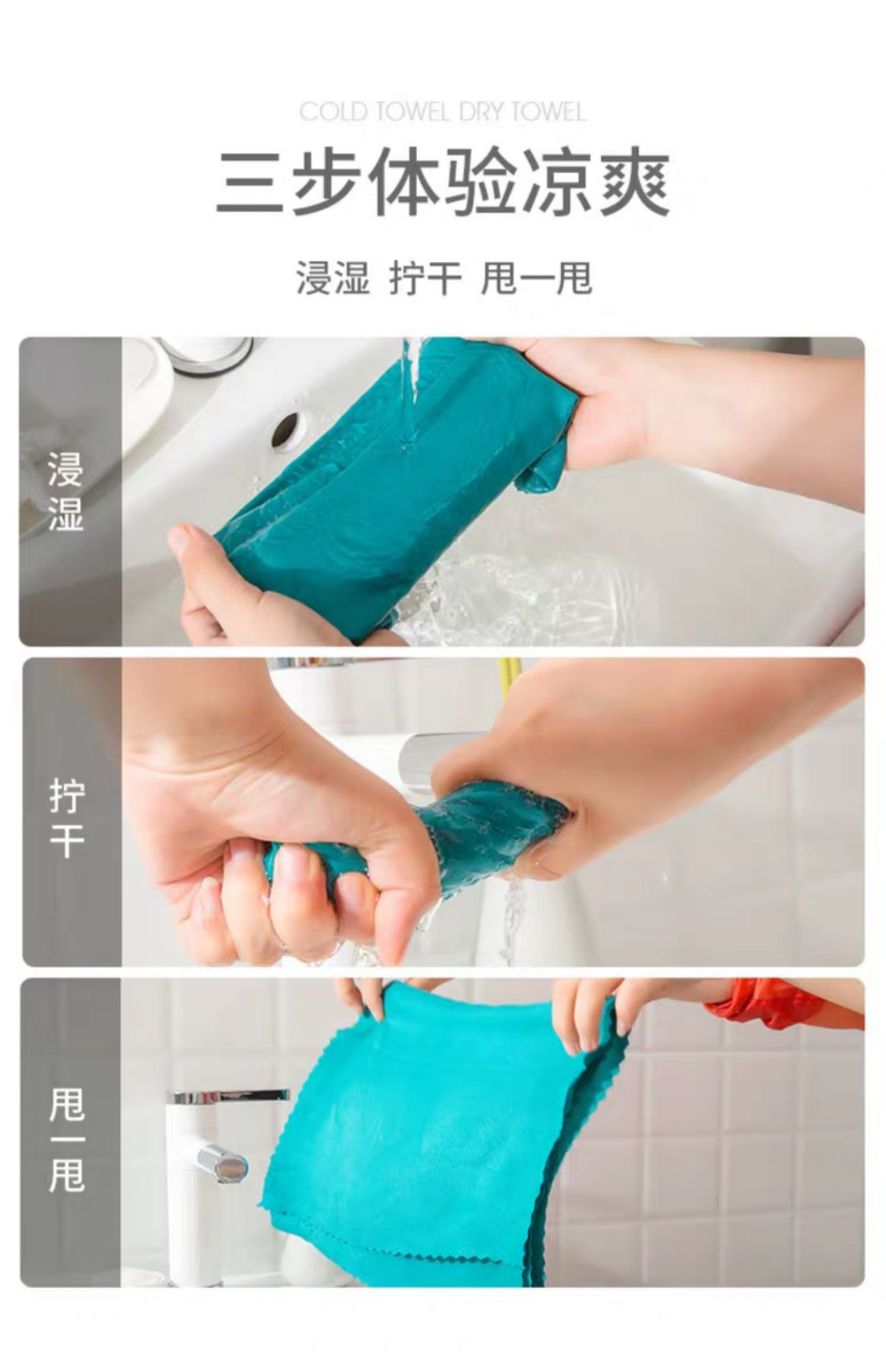 COLD TOWEL DRY TOWEL

三步体验凉爽

浸湿 拧干 甩一甩

浸湿

拧干

甩一甩