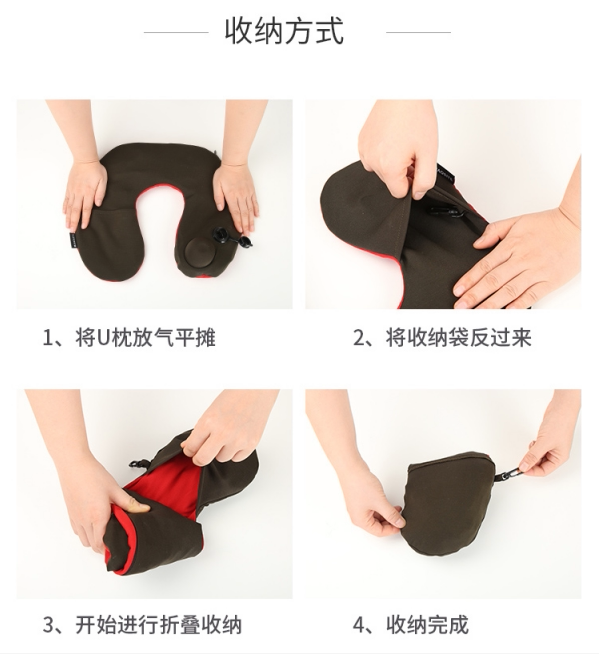 收纳方式

1、将U枕放气平摊

2、将收纳袋反过来

3、开始进行折叠收纳

4、收纳完成