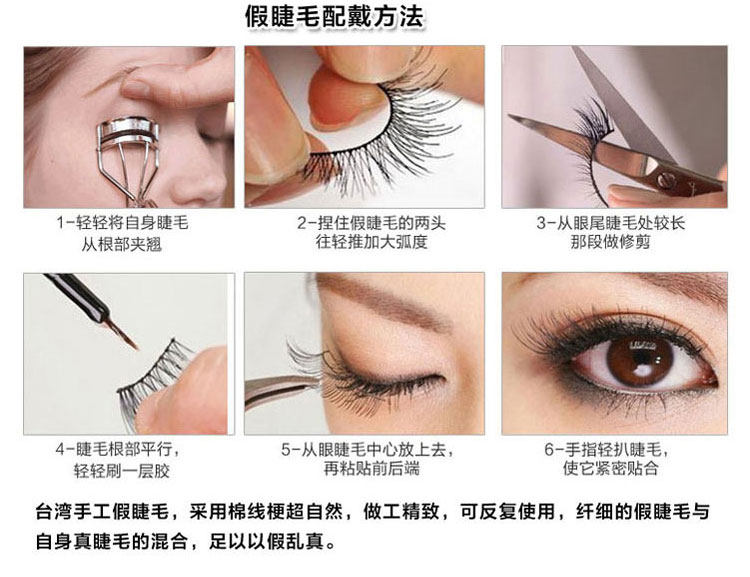 假睫毛配戴方法

1-轻轻将自身睫毛从根部夹翘

2-捏住假睫毛的两头往轻推加大弧度

3-从眼尾睫毛处较长那段做修剪

4-睫毛根部平行，轻轻刷一层胶

5-从眼睫毛中心放上去，再粘贴前后端

6-手指轻扒睫毛，使它紧密贴合

台湾手工假睫毛，采用棉线梗超自然，做工精致，可反复使用，纤细的假睫毛与自身真睫毛的混合，足以以假乱真。