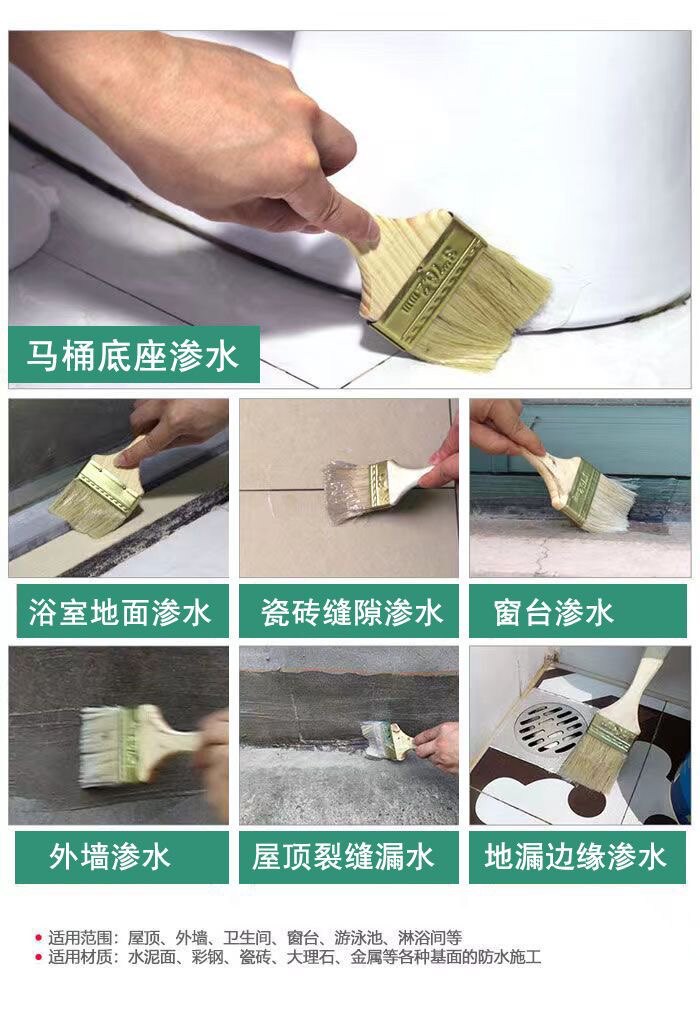 马桶底座渗水

浴室地面渗水

瓷砖缝隙渗水

窗台渗水

外墙渗水

屋顶裂缝漏水

地漏边缘渗水

• 适用范围：屋顶、外墙、卫生间、窗台、游泳池、淋浴间等
• 适用材质：水泥面、彩钢、瓷砖、大理石、金属等各种基面的防水施工