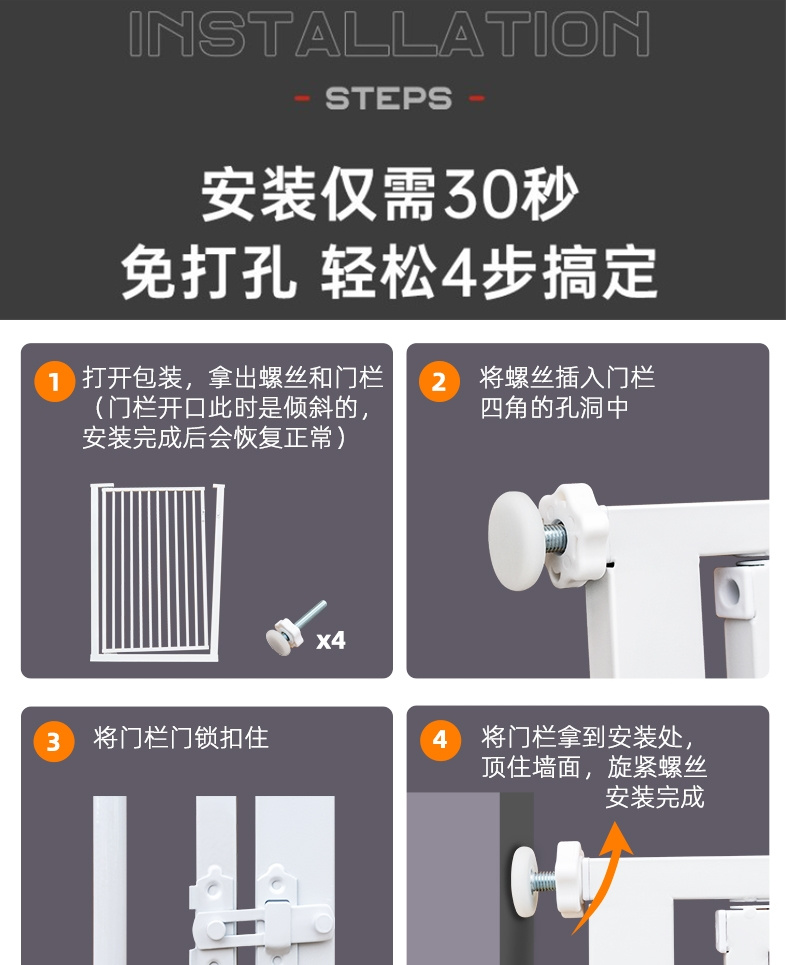 INSTALLATION

- STEPS -

安装仅需30秒
免打孔 轻松4步搞定

1 打开包装，拿出螺丝和门栏（门栏开口此时是倾斜的，安装完成后会恢复正常）

x4

2 将螺丝插入门栏四角的孔洞中

3 将门栏门锁扣住

4 将门栏拿到安装处，顶住墙面，旋紧螺丝安装完成