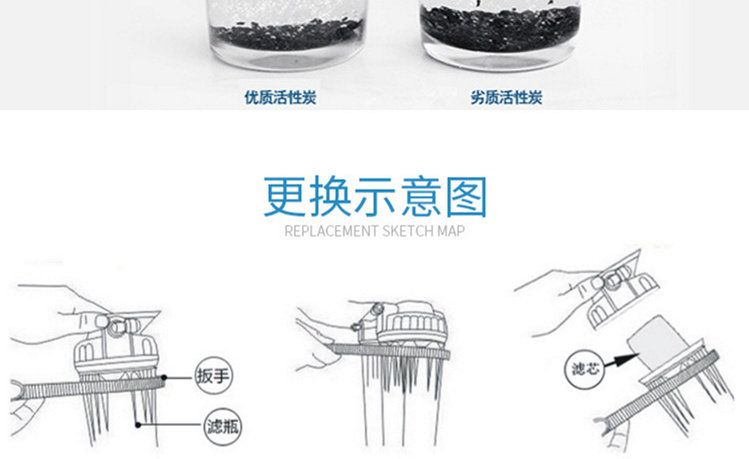 优质活性炭

劣质活性炭

更换示意图

REPLACEMENT SKETCH MAP

扳手

滤瓶

滤芯