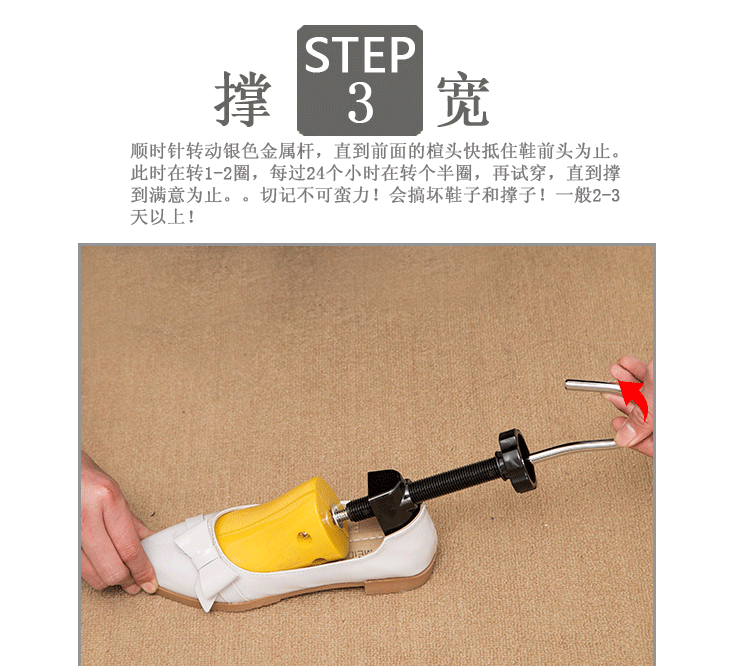 撑 STEP 3 宽

顺时针转动银色金属杆，直到前面的楦头快抵住鞋前头为止。此时在转1-2圈，每过24个小时在转个半圈，再试穿，直到撑到满意为止。。切记不可蛮力！会搞坏鞋子和撑子！一般2-3天以上！