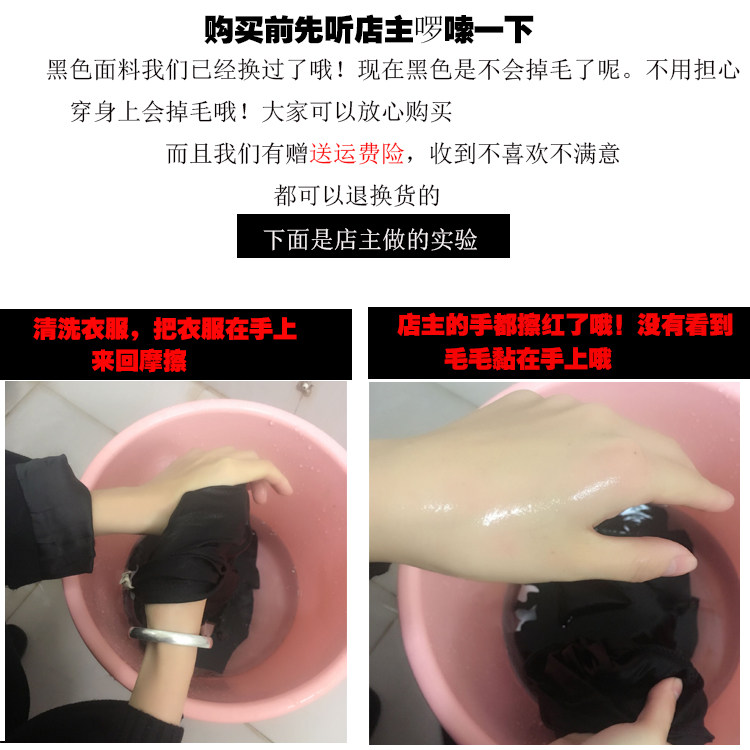 购买前先听店主啰嗦一下

黑色面料我们已经换过了哦！现在黑色是不会掉毛了呢。不用担心穿身上会掉毛哦！大家可以放心购买

而且我们有赠送运费险，收到不喜欢不满意都可以退换货的

下面是店主做的实验

清洗衣服，把衣服在手上来回摩擦

店主的手都擦红了哦！没有看到毛毛黏在手上哦