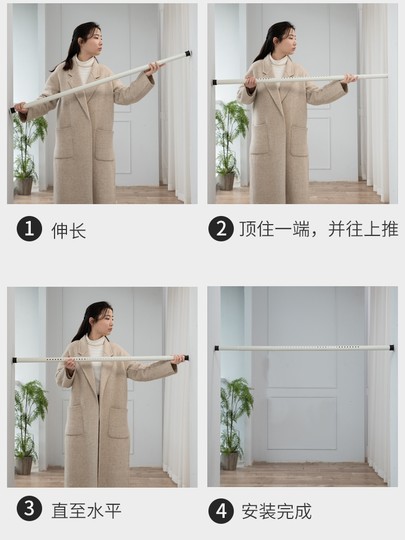 1 伸长

2 顶住一端，并往上推

3 直至水平

4 安装完成