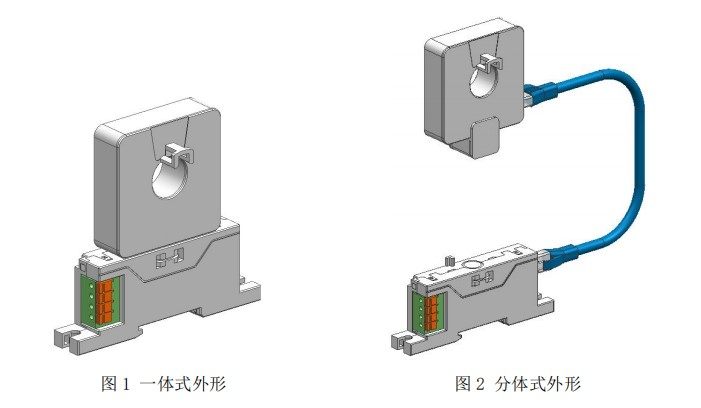 图 1 一体式外形

图 2 分体式外形