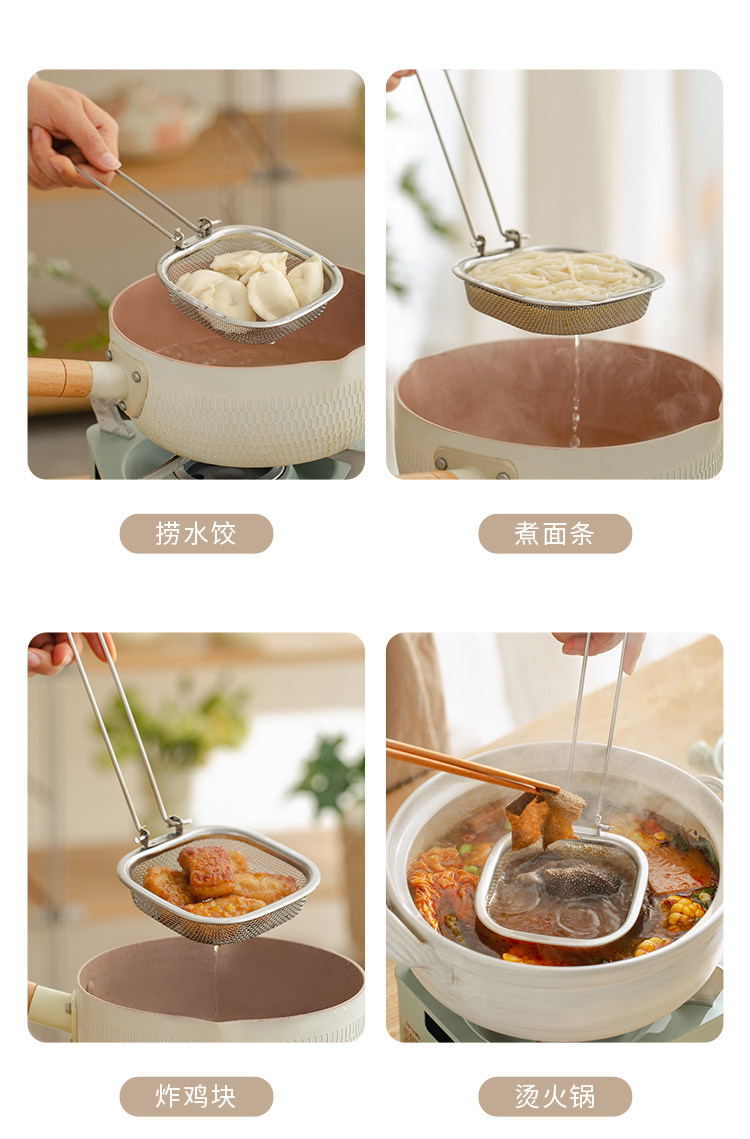 捞水饺

煮面条

炸鸡块

烫火锅