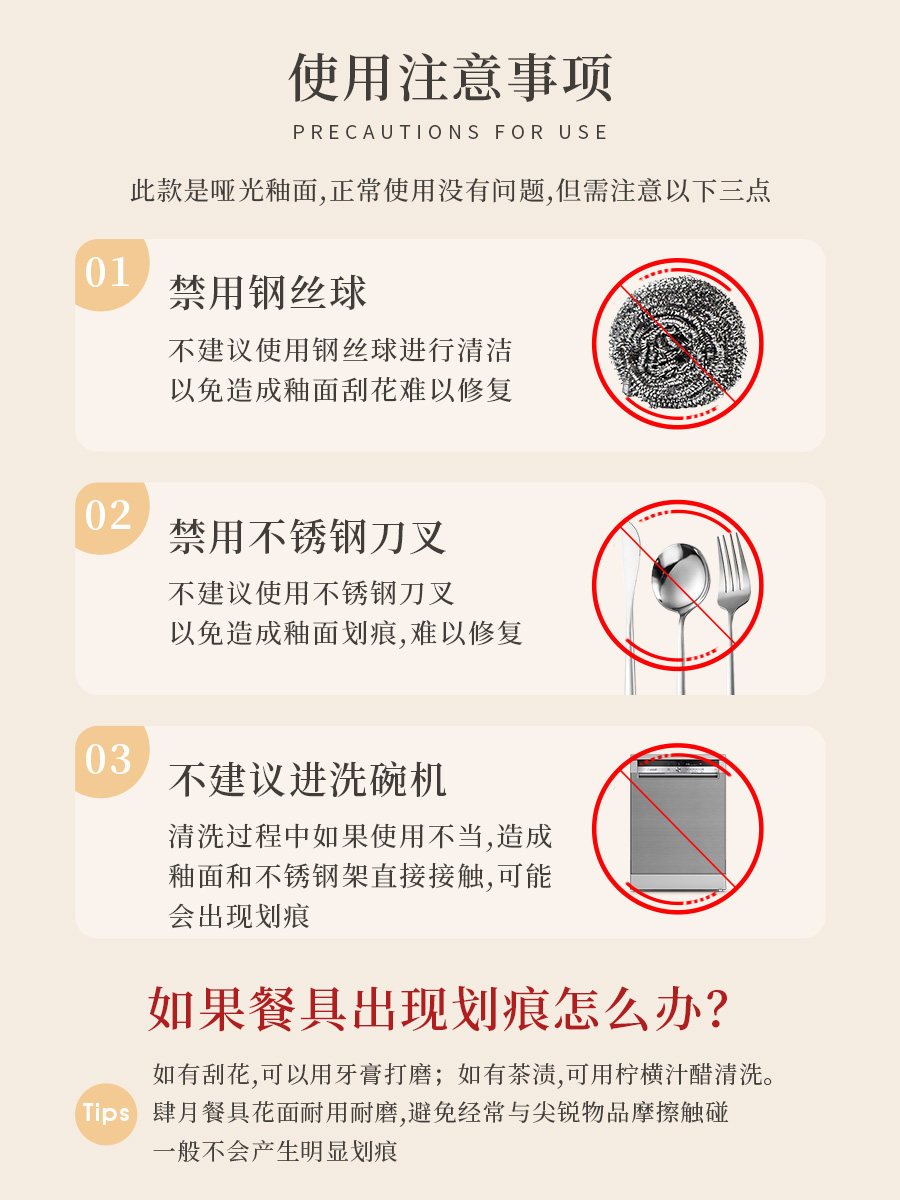 使用注意事项
PRECAUTIONS FOR USE

此款是哑光釉面,正常使用没有问题,但需注意以下三点

01
禁用钢丝球
不建议使用钢丝球进行清洁
以免造成釉面刮花难以修复

02
禁用不锈钢刀叉
不建议使用不锈钢刀叉
以免造成釉面划痕,难以修复

03
不建议进洗碗机
清洗过程中如果使用不当,造成釉面和不锈钢架直接接触,可能会出现划痕

如果餐具出现划痕怎么办?

Tips
如有刮花,可以用牙膏打磨;如有茶渍,可用柠檬汁醋清洗。
肆月餐具花面耐用耐磨,避免经常与尖锐物品摩擦触碰
一般不会产生明显划痕