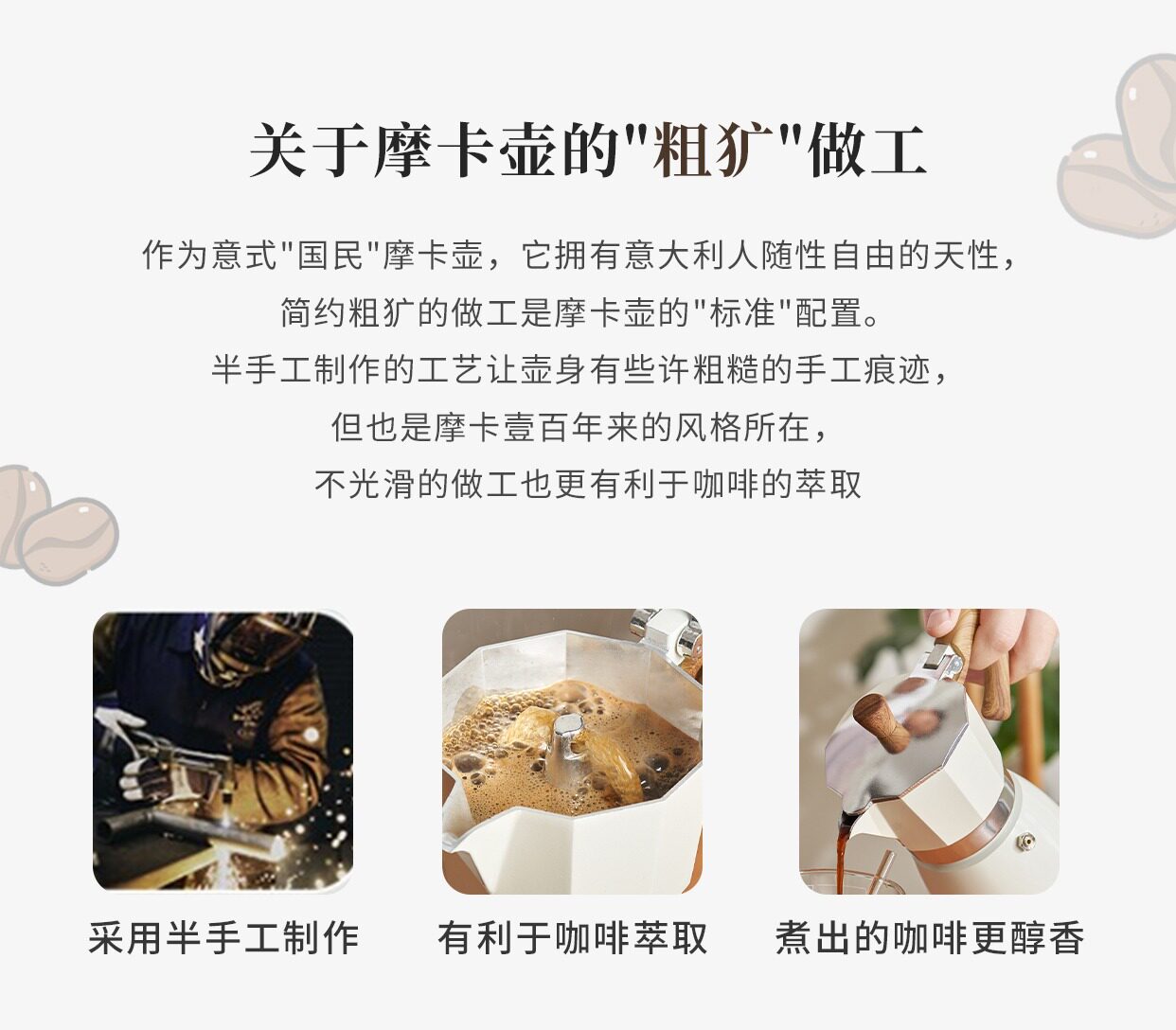 关于摩卡壶的"粗犷"做工

作为意式"国民"摩卡壶，它拥有意大利人随性自由的天性，
简约粗犷的做工是摩卡壶的"标准"配置。
半手工制作的工艺让壶身有些许粗糙的手工痕迹，
但也是摩卡壹百年来的风格所在，
不光滑的做工也更有利于咖啡的萃取

采用半手工制作

有利于咖啡萃取

煮出的咖啡更醇香