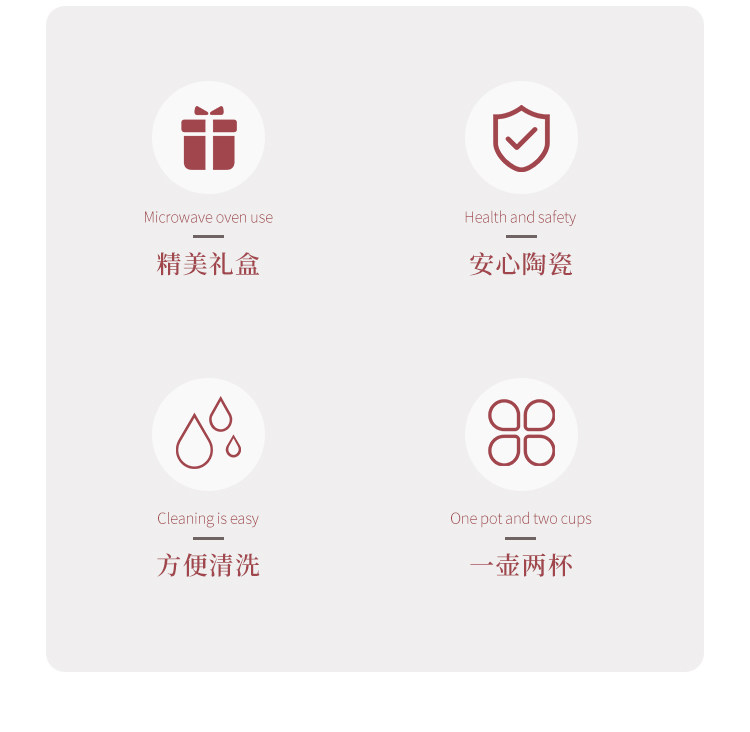 Microwave oven use

精美礼盒

Health and safety

安心陶瓷

Cleaning is easy

方便清洗

One pot and two cups

一壶两杯