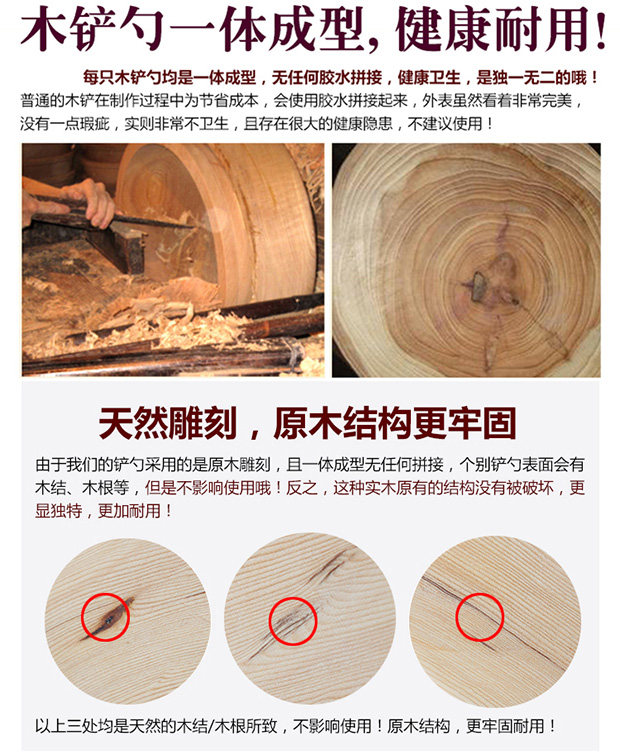 木铲勺一体成型，健康耐用！

每只木铲勺均是一体成型，无任何胶水拼接，健康卫生，是独一无二的哦！
普通的木铲在制作过程中为节省成本，会使用胶水拼接起来，外表虽然看着非常完美，没有一点瑕疵，实则非常不卫生，且存在很大的健康隐患，不建议使用！

天然雕刻，原木结构更牢固

由于我们的铲勺采用的是原木雕刻，且一体成型无任何拼接，个别铲勺表面会有木结、木根等，但是不影响使用哦！反之，这种实木原有的结构没有被破坏，更显独特，更加耐用！

以上三处均是天然的木结/木根所致，不影响使用！原木结构，更牢固耐用！