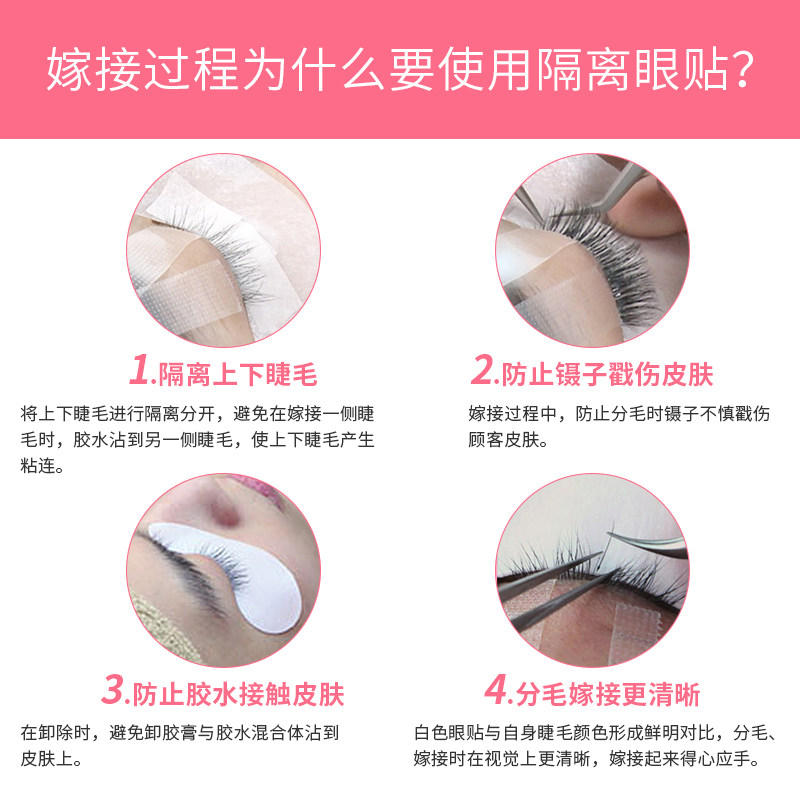 嫁接过程为什么要使用隔离眼贴?

1.隔离上下睫毛

将上下睫毛进行隔离分开，避免在嫁接一侧睫毛时，胶水沾到另一侧睫毛，使上下睫毛产生粘连。

2.防止镊子戳伤皮肤

嫁接过程中，防止分毛时镊子不慎戳伤顾客皮肤。

3.防止胶水接触皮肤

在卸除时，避免卸胶膏与胶水混合体沾到皮肤上。

4.分毛嫁接更清晰

白色眼贴与自身睫毛颜色形成鲜明对比，分毛、嫁接时在视觉上更清晰，嫁接起来得心应手。