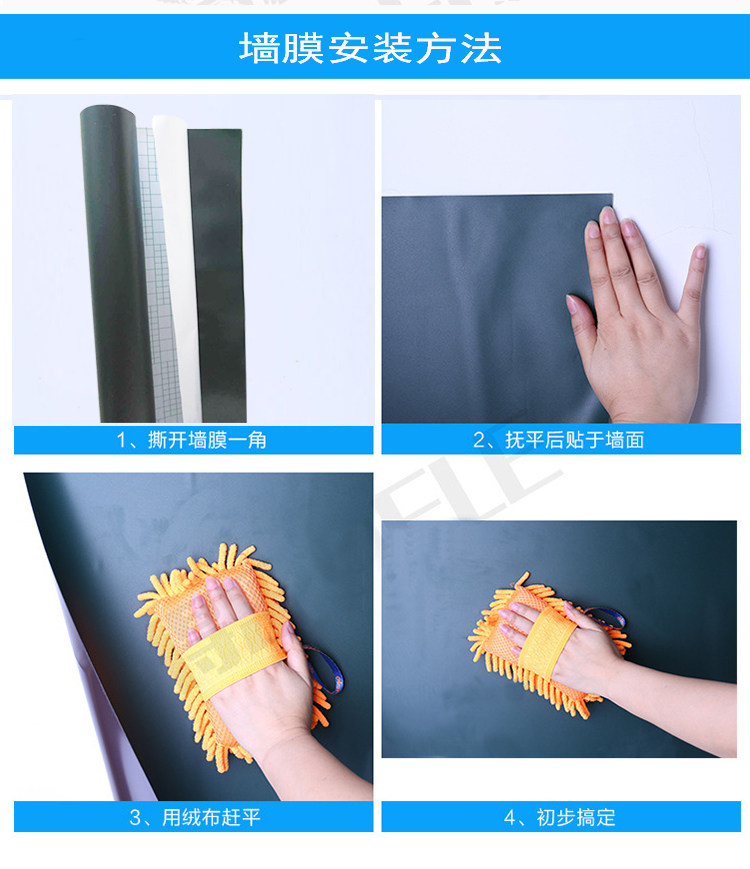 墙膜安装方法

1、撕开墙膜一角

2、抚平后贴于墙面

3、用绒布赶平

4、初步搞定