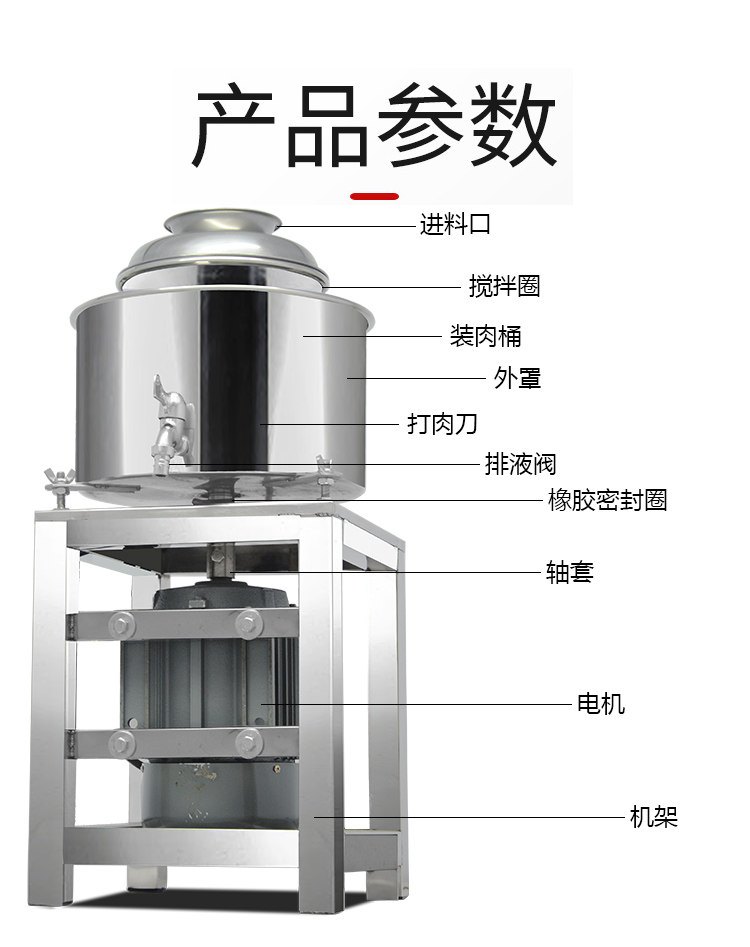 产品参数

进料口
搅拌圈
装肉桶
外罩
打肉刀
排液阀
橡胶密封圈
轴套
电机
机架