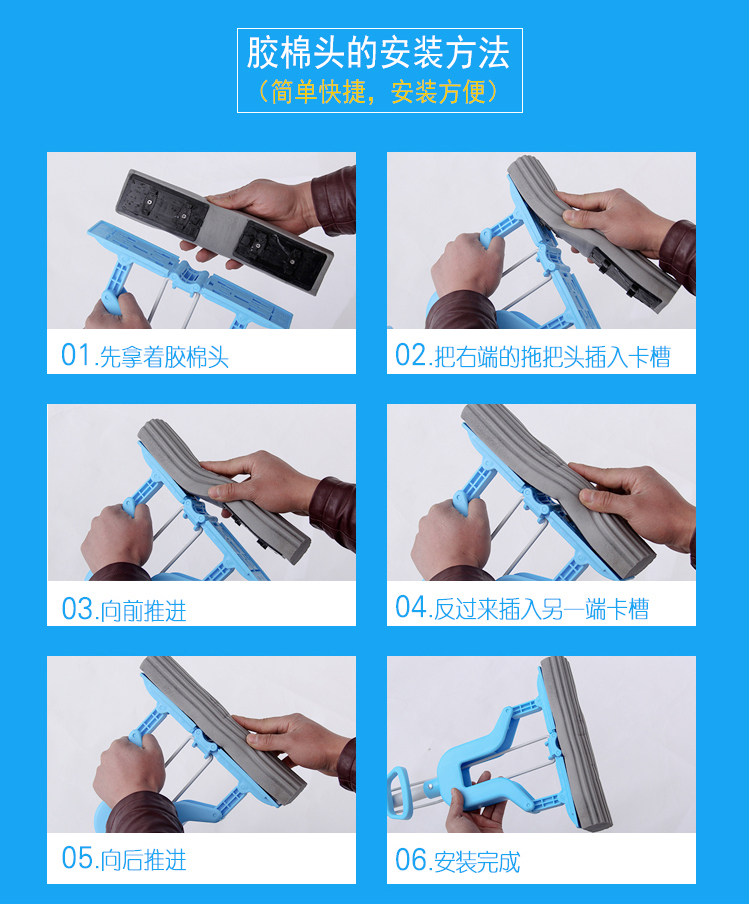 胶棉头的安装方法
（简单快捷，安装方便）

01.先拿着胶棉头

02.把右端的拖把头插入卡槽

03.向前推进

04.反过来插入另一端卡槽

05.向后推进

06.安装完成