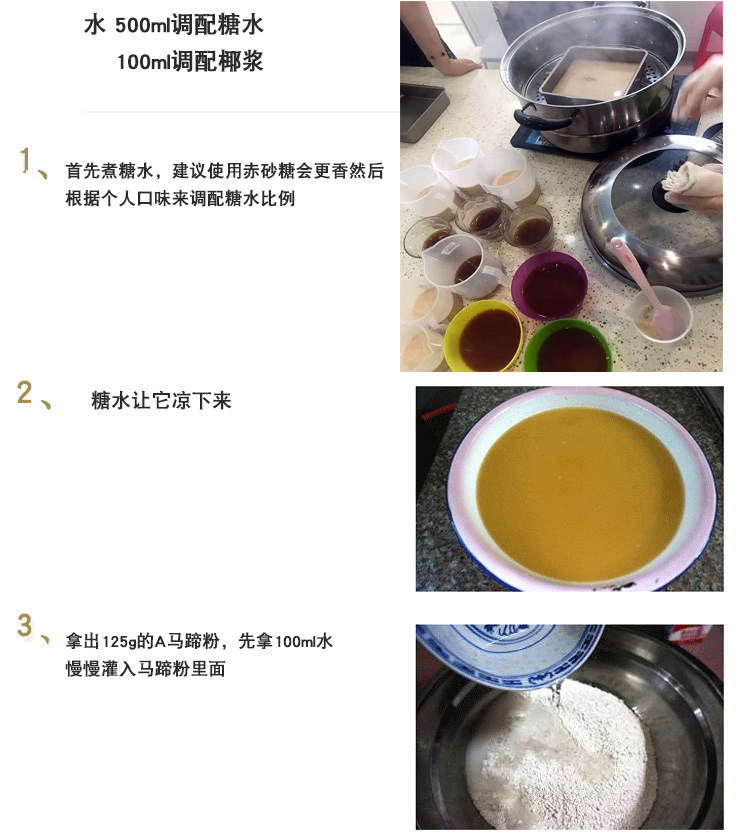 水 500ml调配糖水
100ml调配椰浆

1、首先煮糖水，建议使用赤砂糖会更香然后根据个人口味来调配糖水比例

2、糖水让它凉下来

3、拿出125g的A马蹄粉，先拿100ml水慢慢灌入马蹄粉里面