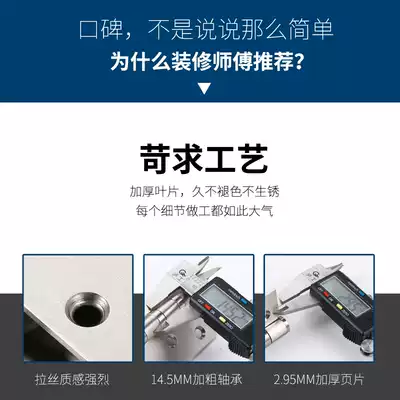 口碑，不是说说那么简单
为什么装修师傅推荐？

苛求工艺
加厚叶片，久不褪色不生锈
每个细节做工都如此大气

拉丝质感强烈
14.5MM加粗轴承
2.95MM加厚页片