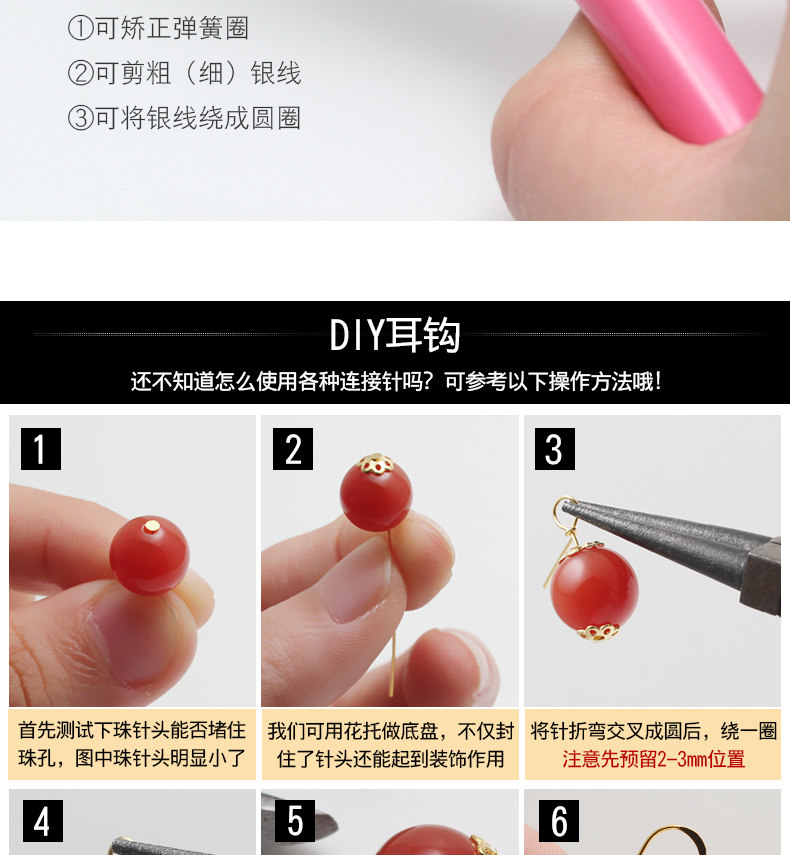 ①可矫正弹簧圈
②可剪粗（细）银线
③可将银线绕成圆圈

DIY耳钩
还不知道怎么使用各种连接针吗？可参考以下操作方法哦！

1
首先测试下珠针头能否堵住珠孔，图中珠针头明显小了

2
我们可用花托做底盘，不仅封住了针头还能起到装饰作用

3
将针折弯交叉成圆后，绕一圈
注意先预留2-3mm位置

4

5

6