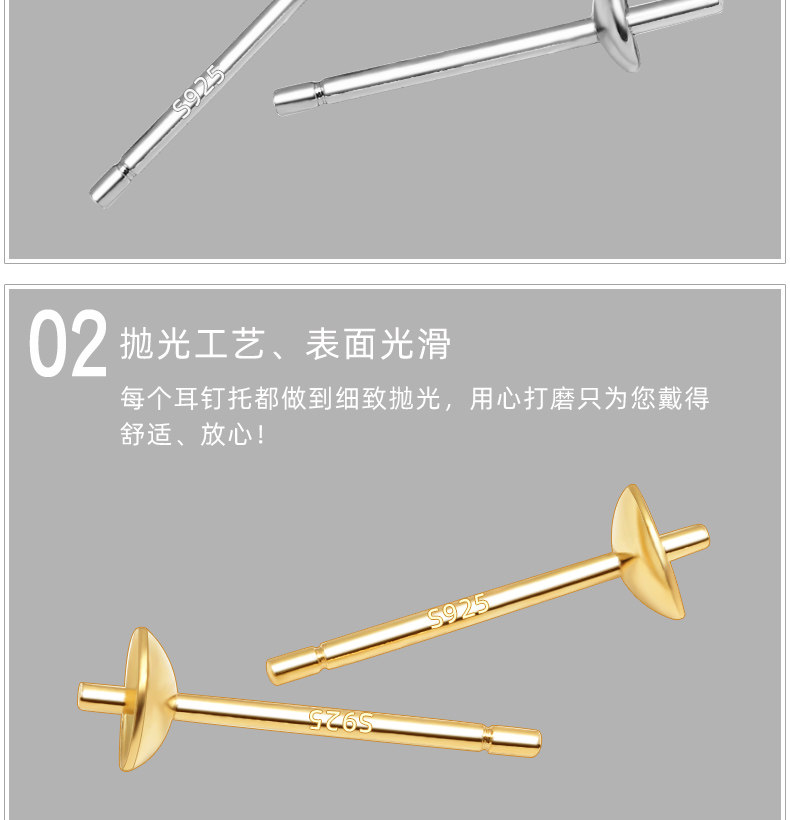 S925

02 抛光工艺、表面光滑

每个耳钉托都做到细致抛光，用心打磨只为您戴得舒适、放心！

S925

S925