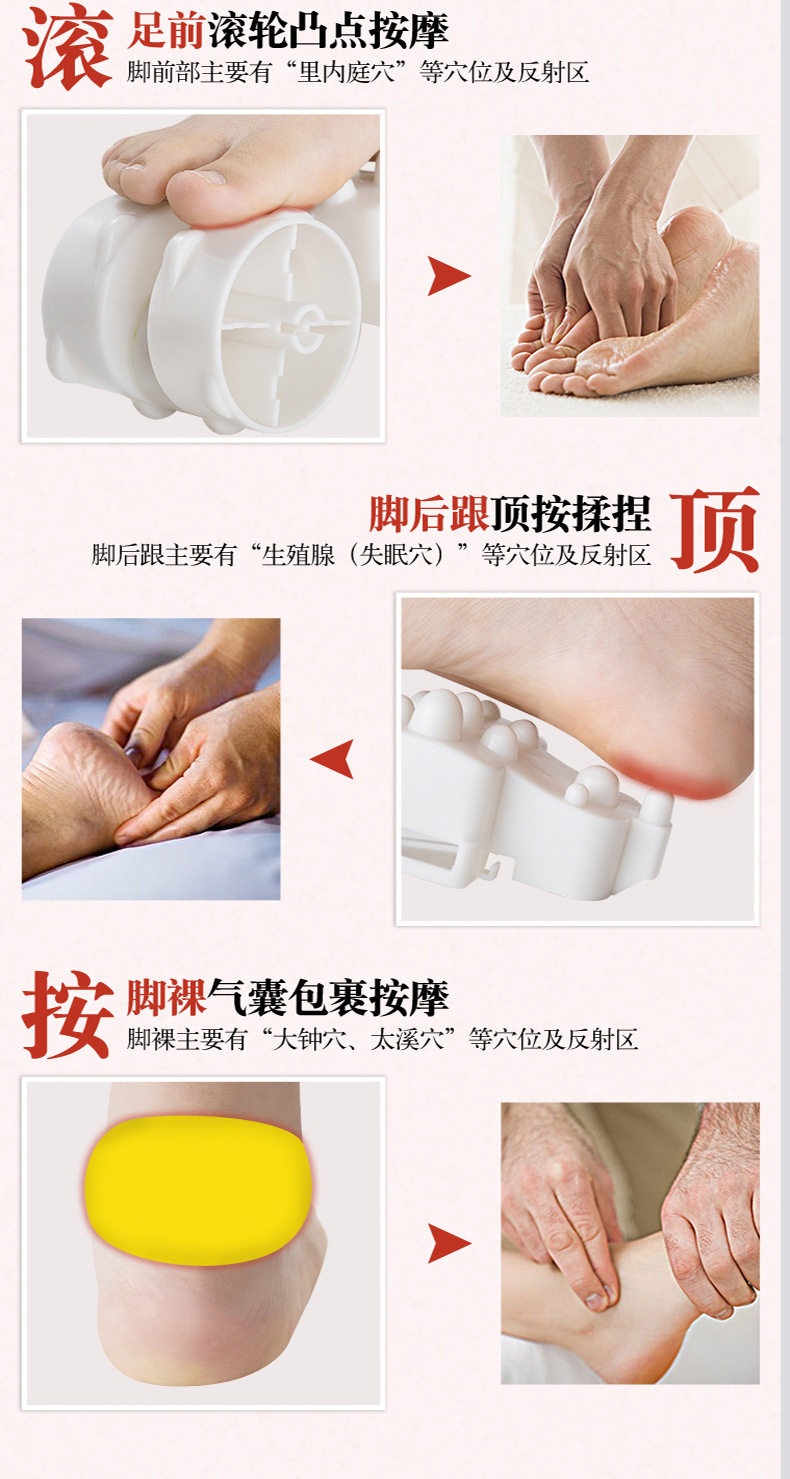 滚 足前滚轮凸点按摩
脚前部主要有“里内庭穴”等穴位及反射区

脚后跟顶按揉捏 顶
脚后跟主要有“生殖腺（失眠穴）”等穴位及反射区

按 脚裸气囊包裹按摩
脚裸主要有“大钟穴、太溪穴”等穴位及反射区